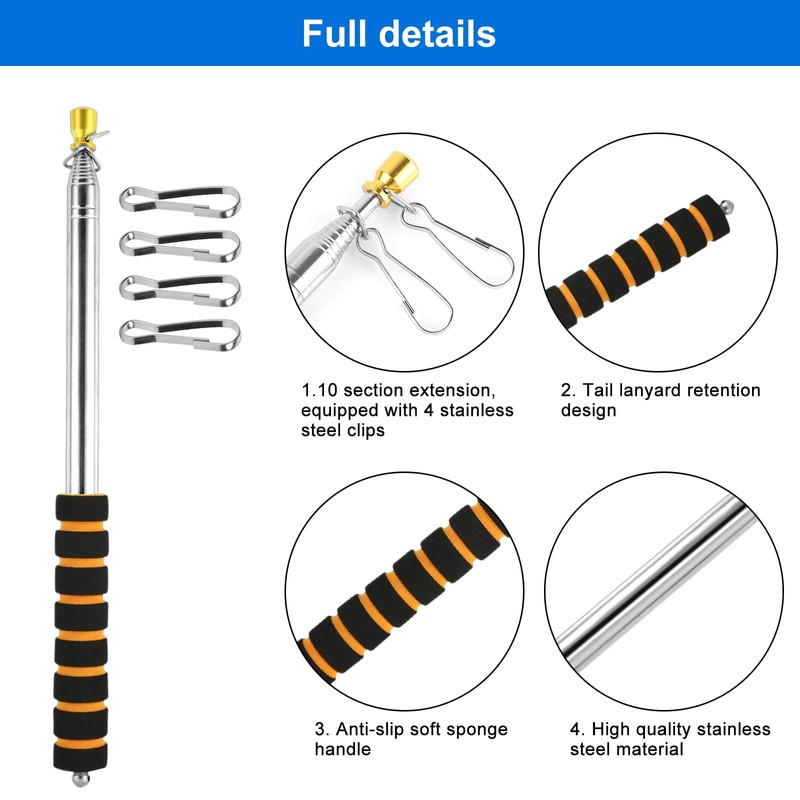 Full details

1.10 section extension, equipped with 4 stainless steel clips

2. Tail lanyard retention design

3. Anti-slip soft sponge handle

4. High quality stainless steel material