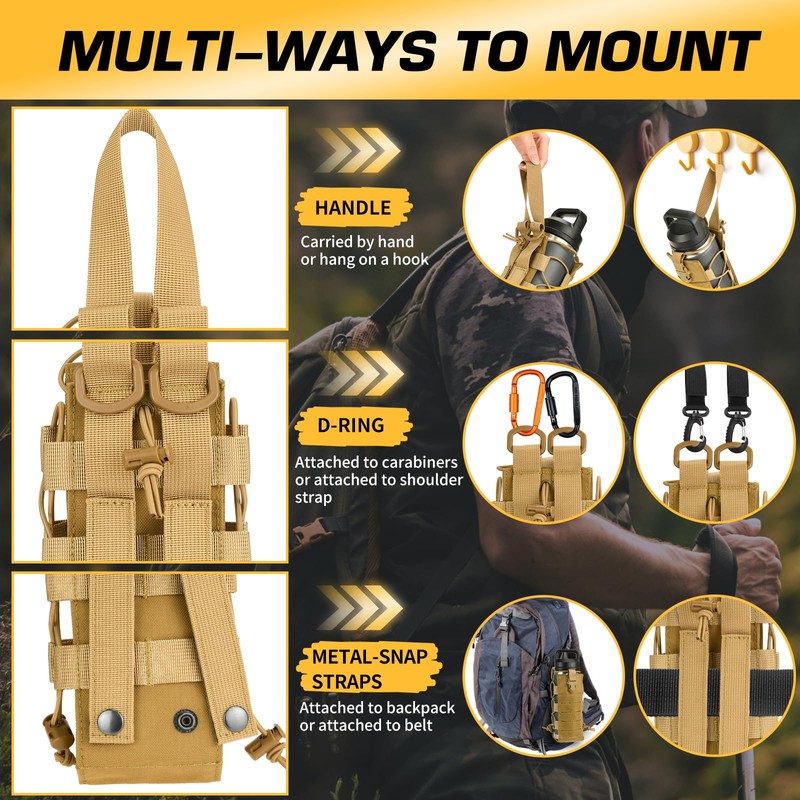 MULTI-WAYS TO MOUNT

HANDLE

Carried by hand or hang on a hook

D-RING

Attached to carabiners or attached to shoulder strap

METAL-SNAP STRAPS

Attached to backpack or attached to belt