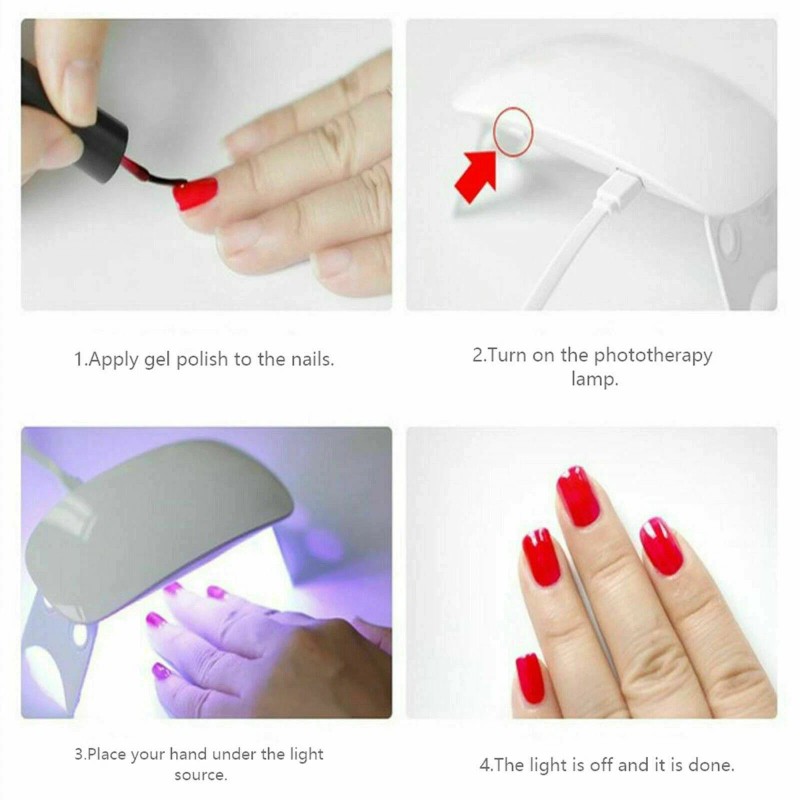 1.Apply gel polish to the nails.

2.Turn on the phototherapy lamp.

3.Place your hand under the light source.

4.The light is off and it is done.