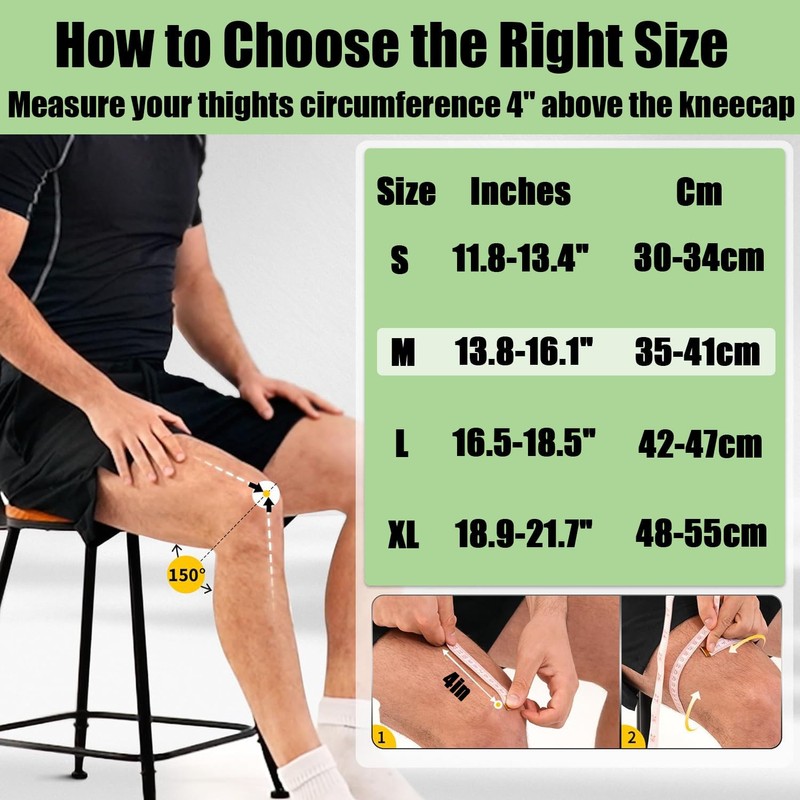 How to Choose the Right Size

Measure your thights circumference 4" above the kneecap

| Size | Inches | Cm |
|---|---|---|
| S | 11.8-13.4" | 30-34cm |
| M | 13.8-16.1" | 35-41cm |
| L | 16.5-18.5" | 42-47cm |
| XL | 18.9-21.7" | 48-55cm |

150°

4in

1

2