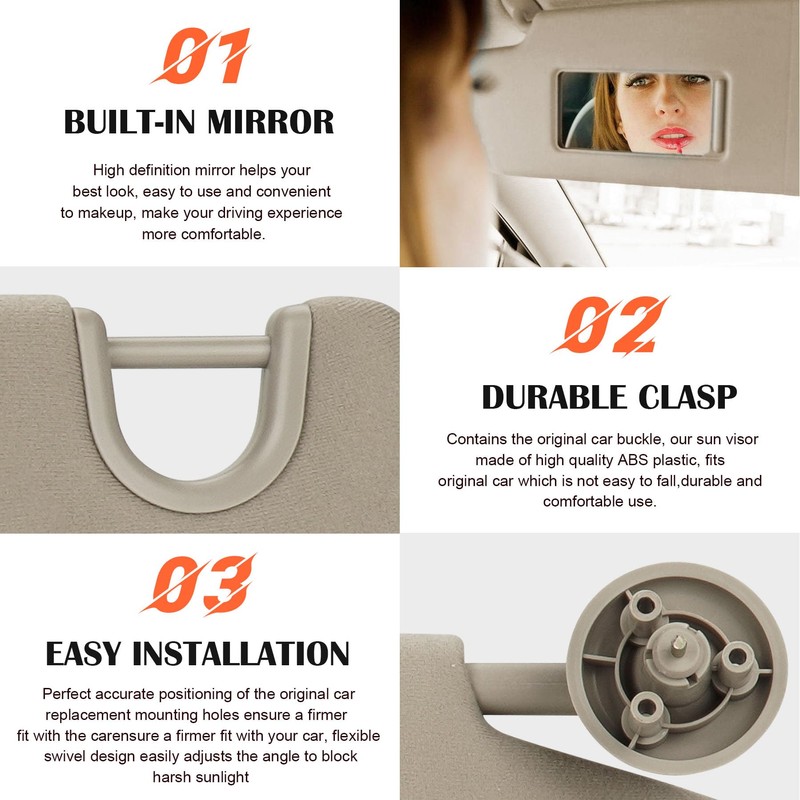 01

BUILT-IN MIRROR

High definition mirror helps your best look, easy to use and convenient to makeup, make your driving experience more comfortable.

02

DURABLE CLASP

Contains the original car buckle, our sun visor made of high quality ABS plastic, fits original car which is not easy to fall,durable and comfortable use.

03

EASY INSTALLATION

Perfect accurate positioning of the original car replacement mounting holes ensure a firmer fit with the carensure a firmer fit with your car, flexible swivel design easily adjusts the angle to block harsh sunlight