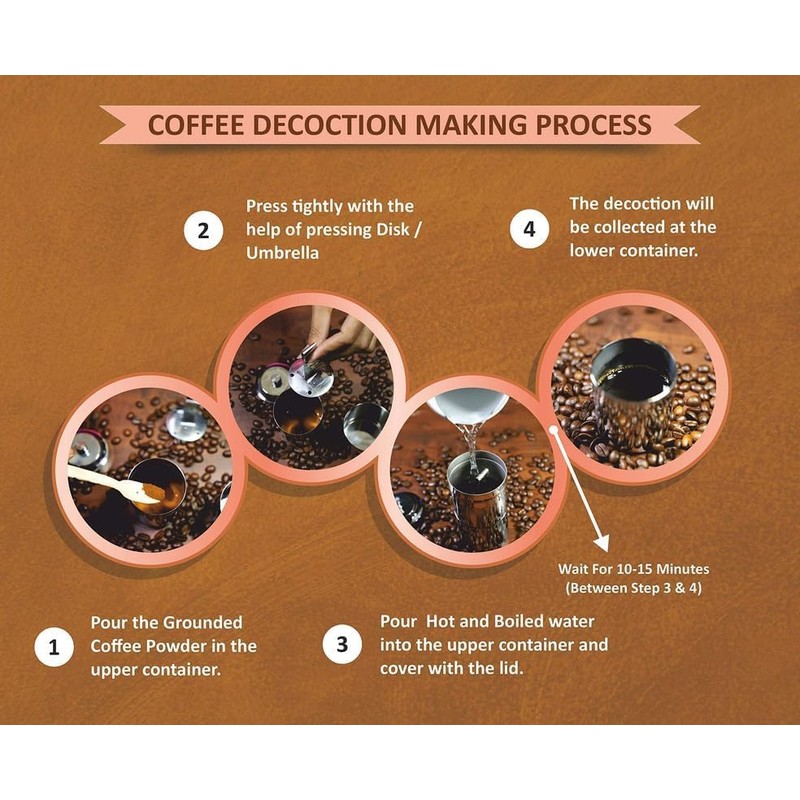 COFFEE DECOCTION MAKING PROCESS

2 Press tightly with the help of pressing Disk / Umbrella

4 The decoction will be collected at the lower container.

Wait For 10-15 Minutes (Between Step 3 & 4)

1 Pour the Grounded Coffee Powder in the upper container.

3 Pour Hot and Boiled water into the upper container and cover with the lid.