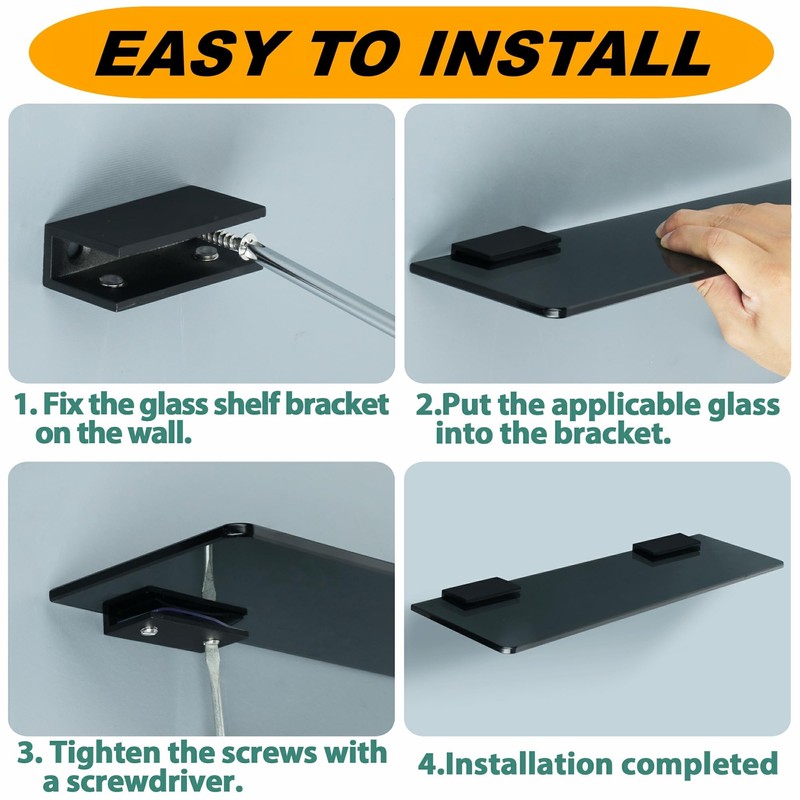 EASY TO INSTALL

1. Fix the glass shelf bracket on the wall.

2.Put the applicable glass into the bracket.

3. Tighten the screws with a screwdriver.

4.Installation completed