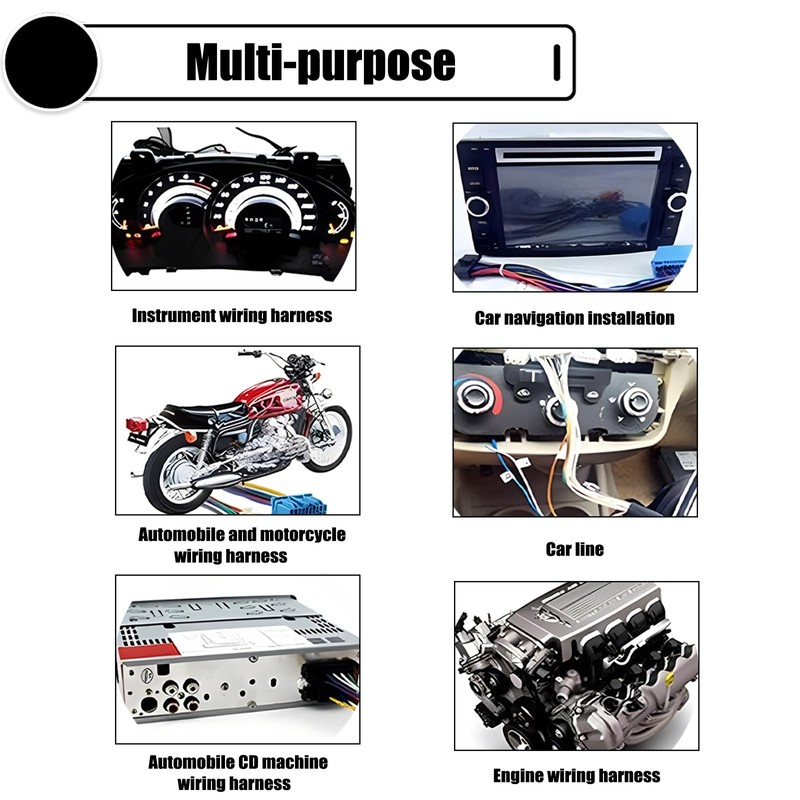 Multi-purpose

Instrument wiring harness

Car navigation installation

Automobile and motorcycle wiring harness

Car line

Automobile CD machine wiring harness

Engine wiring harness