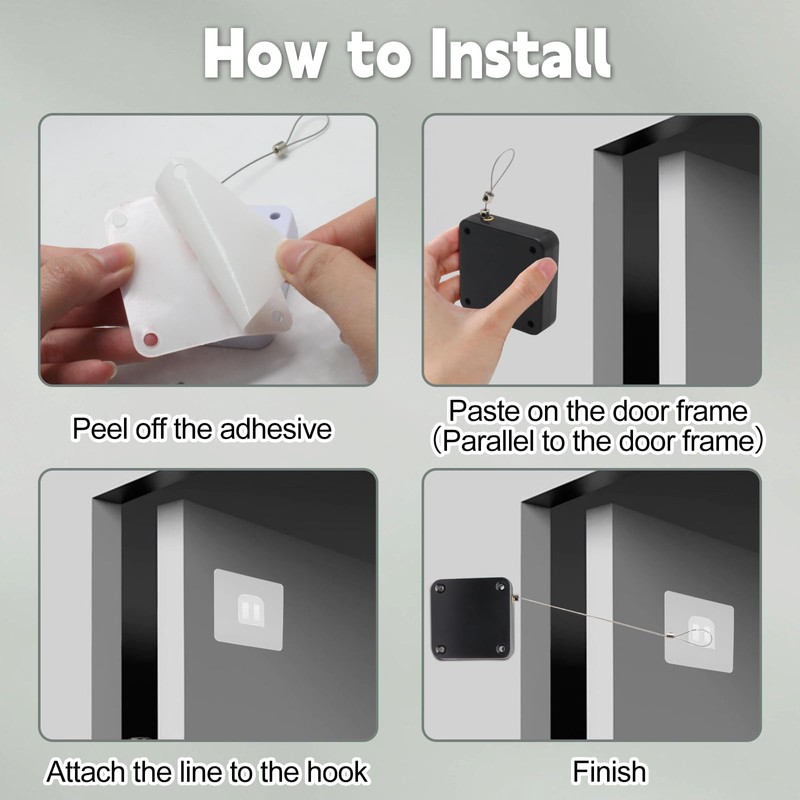 How to Install

Peel off the adhesive

Paste on the door frame
(Parallel to the door frame)

Attach the line to the hook

Finish