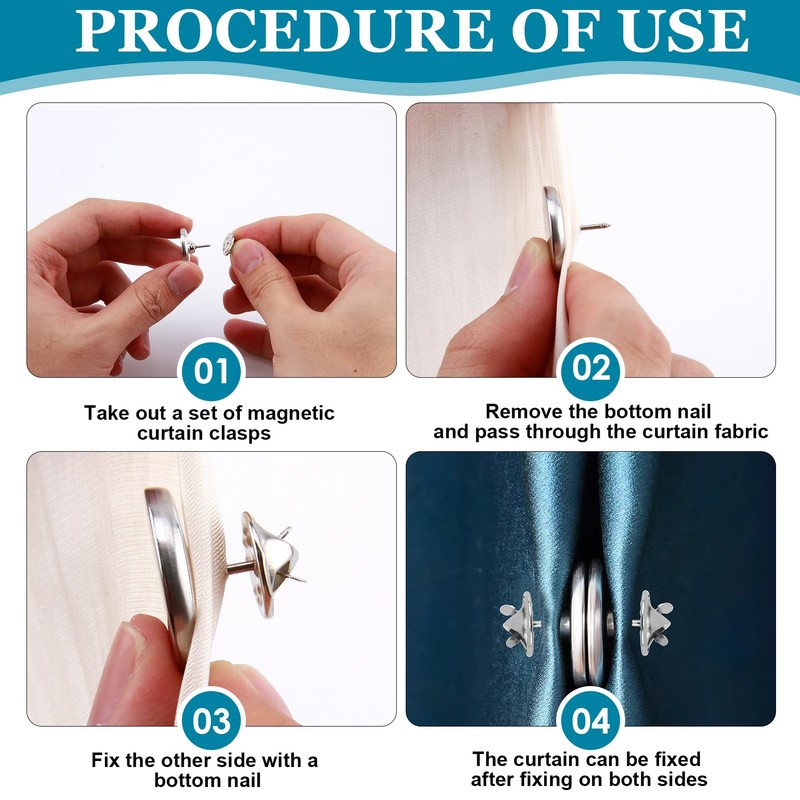 PROCEDURE OF USE

01

Take out a set of magnetic curtain clasps

02

Remove the bottom nail and pass through the curtain fabric

03

Fix the other side with a bottom nail

04

The curtain can be fixed after fixing on both sides