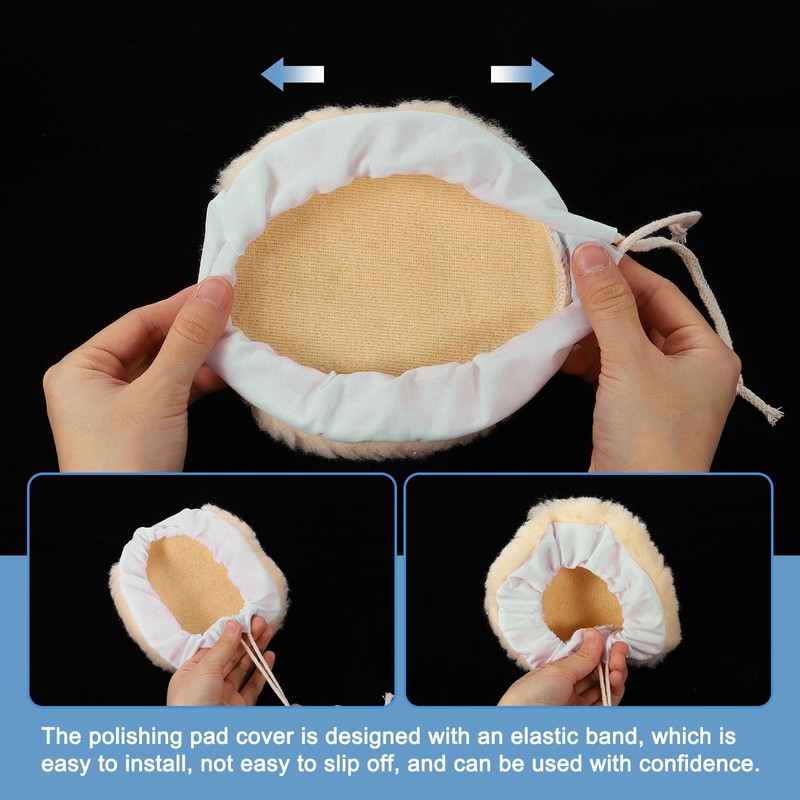 The polishing pad cover is designed with an elastic band, which is easy to install, not easy to slip off, and can be used with confidence.