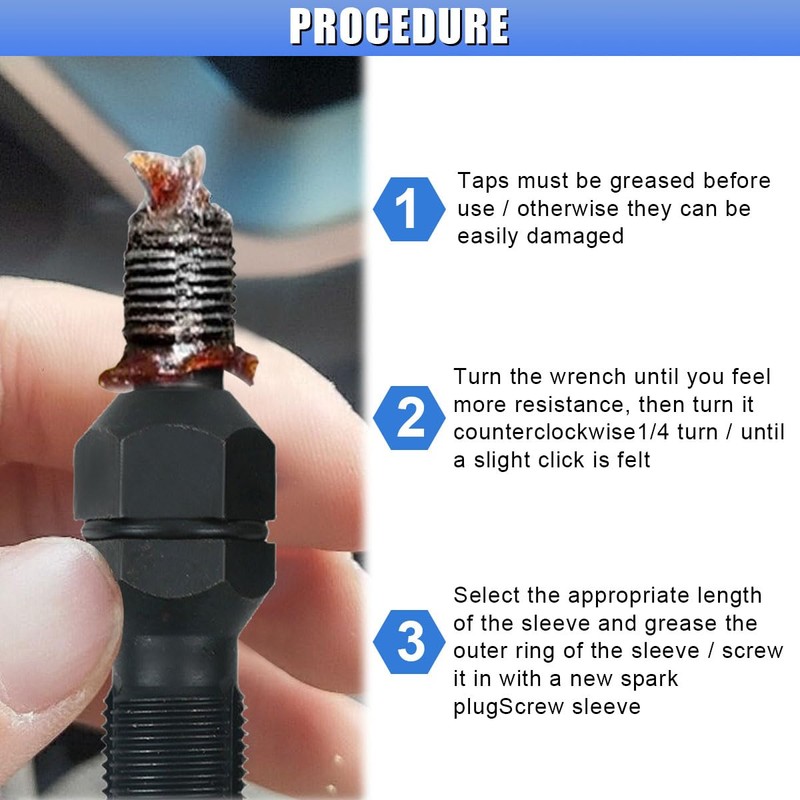 PROCEDURE

1

Taps must be greased before use / otherwise they can be easily damaged

2

Turn the wrench until you feel more resistance, then turn it counterclockwise1/4 turn / until a slight click is felt

3

Select the appropriate length of the sleeve and grease the outer ring of the sleeve / screw it in with a new spark plugScrew sleeve