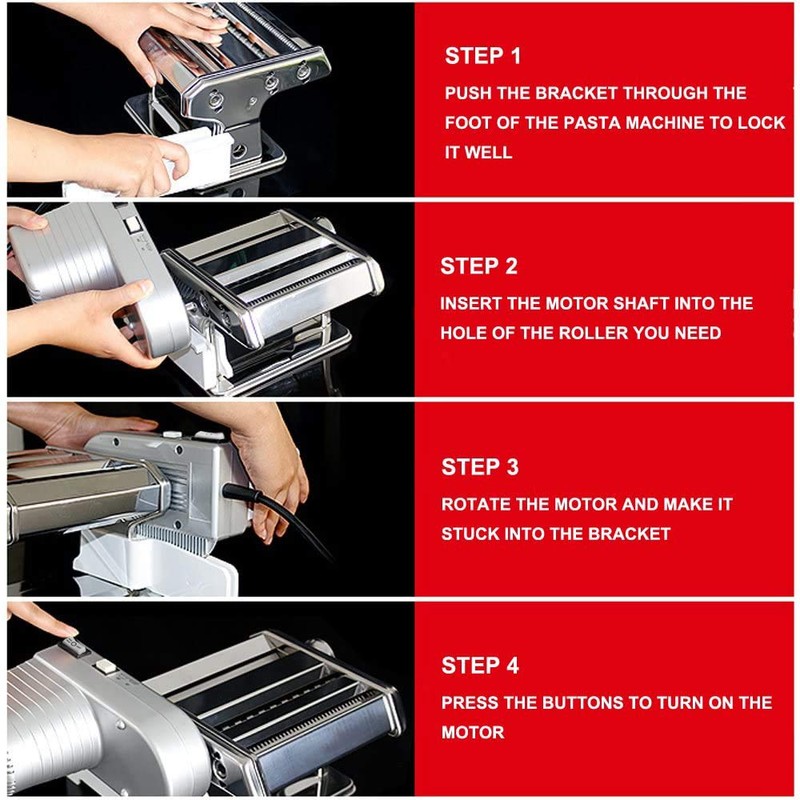 STEP 1

PUSH THE BRACKET THROUGH THE FOOT OF THE PASTA MACHINE TO LOCK IT WELL

STEP 2

INSERT THE MOTOR SHAFT INTO THE HOLE OF THE ROLLER YOU NEED

STEP 3

ROTATE THE MOTOR AND MAKE IT STUCK INTO THE BRACKET

STEP 4

PRESS THE BUTTONS TO TURN ON THE MOTOR