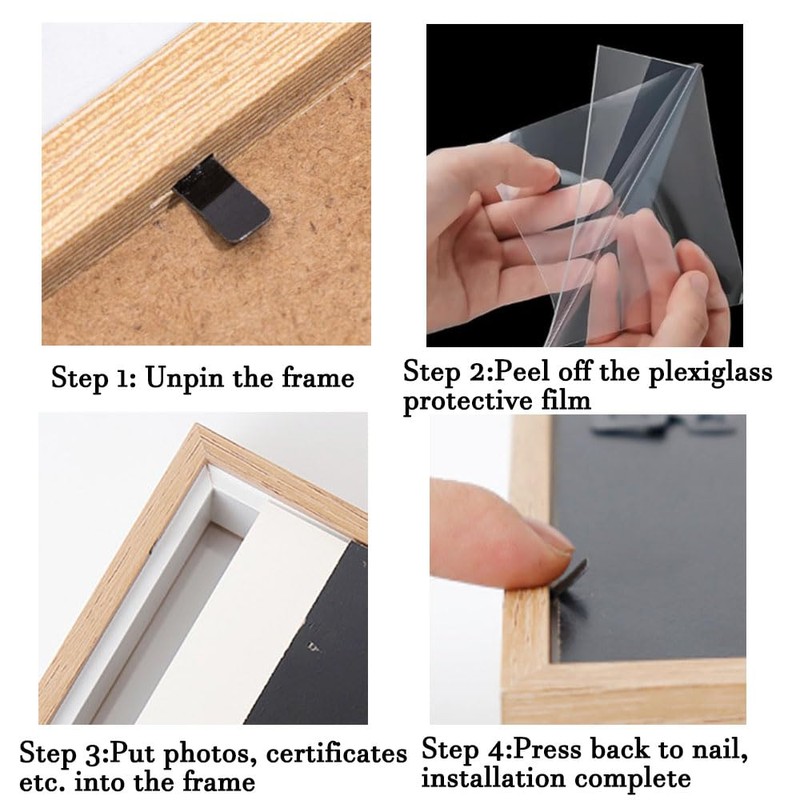 Step 1: Unpin the frame

Step 2:Peel off the plexiglass protective film

Step 3:Put photos, certificates etc. into the frame

Step 4:Press back to nail, installation complete