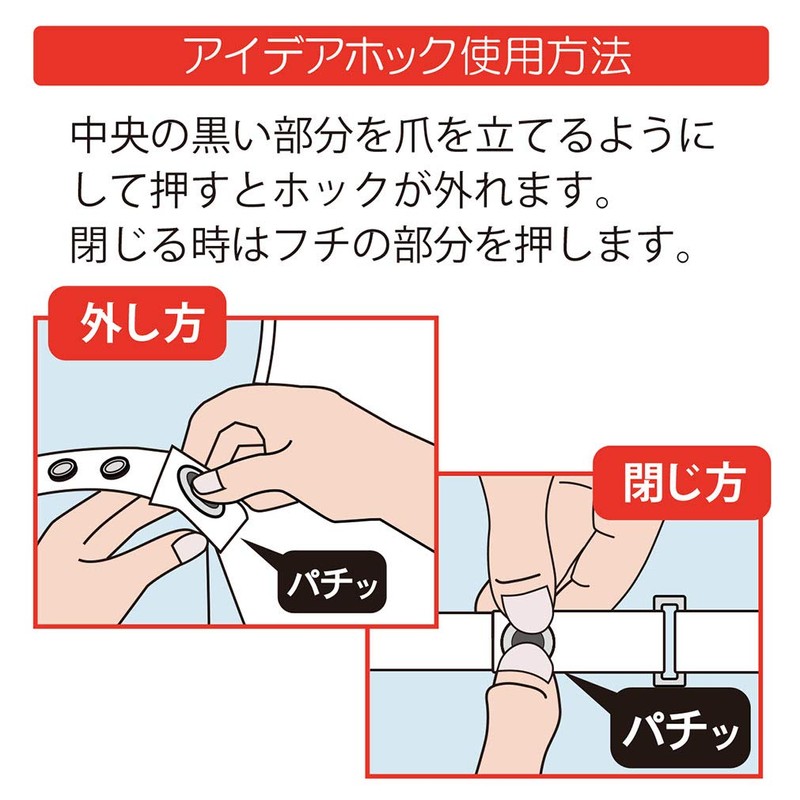 アイデアホック使用方法

中央の黒い部分を爪を立てるようにして押すとホックが外れます。
閉じる時はフチの部分を押します。

外し方

パチッ

閉じ方

パチッ