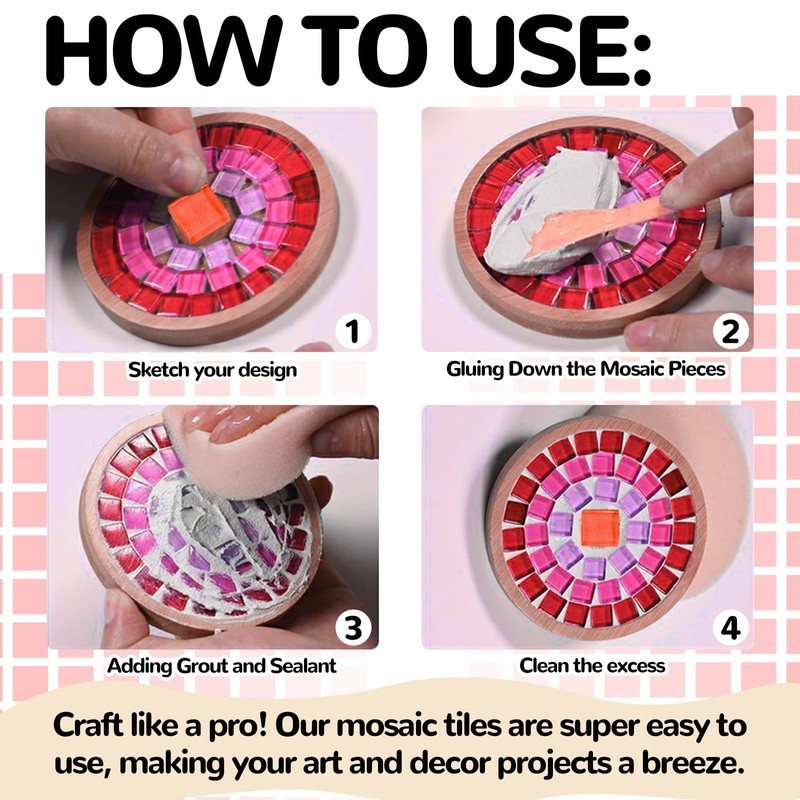 HOW TO USE:

1
Sketch your design

2
Gluing Down the Mosaic Pieces

3
Adding Grout and Sealant

4
Clean the excess

Craft like a pro! Our mosaic tiles are super easy to use, making your art and decor projects a breeze.