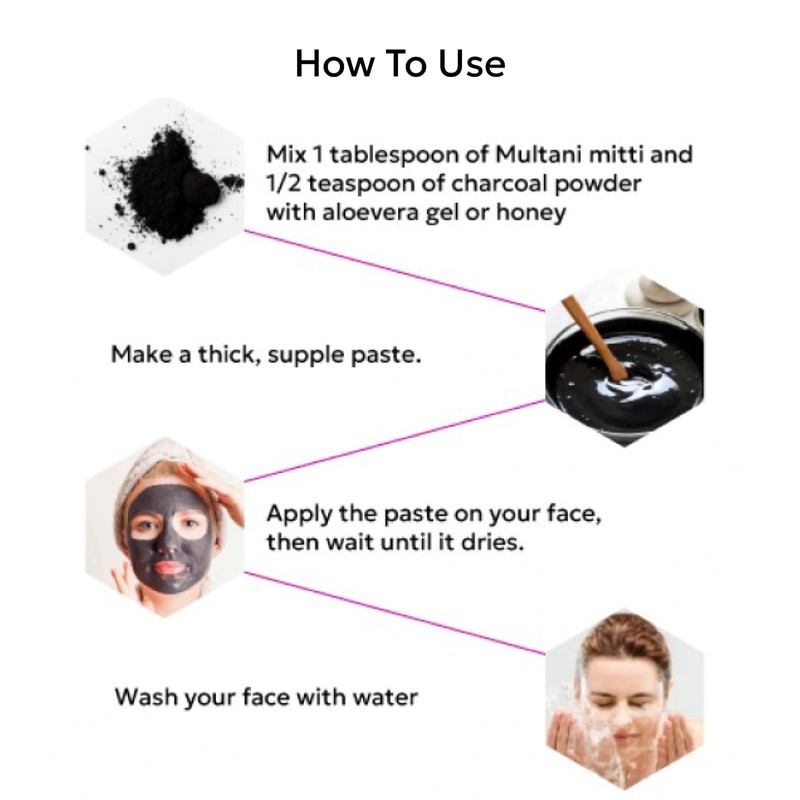 How To Use

Mix 1 tablespoon of Multani mitti and 1/2 teaspoon of charcoal powder with aloevera gel or honey

Make a thick, supple paste.

Apply the paste on your face, then wait until it dries.

Wash your face with water