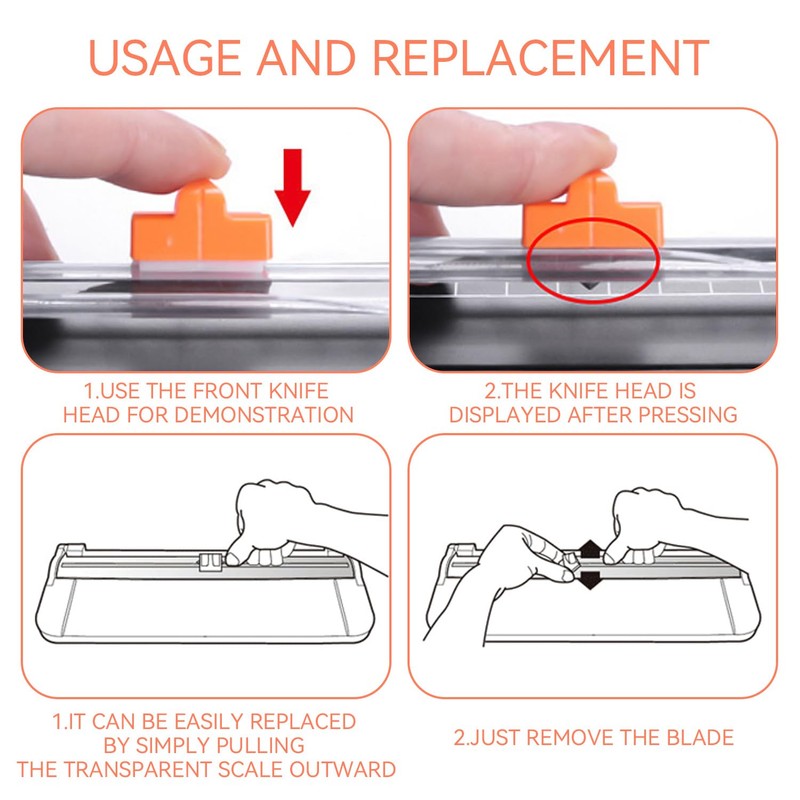 USAGE AND REPLACEMENT

1.USE THE FRONT KNIFE HEAD FOR DEMONSTRATION

2.THE KNIFE HEAD IS DISPLAYED AFTER PRESSING

1.IT CAN BE EASILY REPLACED BY SIMPLY PULLING THE TRANSPARENT SCALE OUTWARD

2.JUST REMOVE THE BLADE