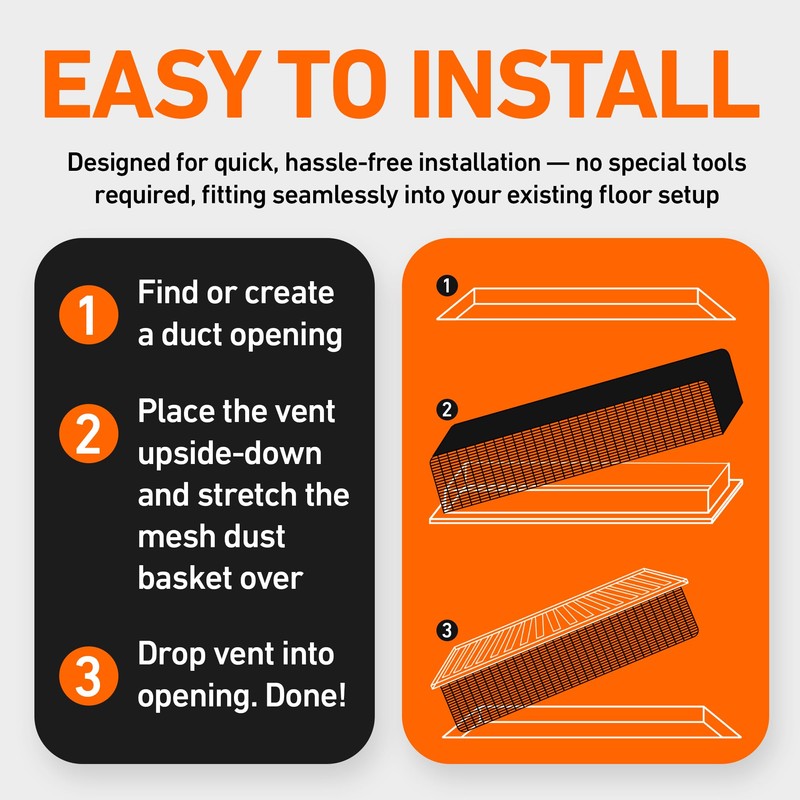 EASY TO INSTALL

Designed for quick, hassle-free installation — no special tools required, fitting seamlessly into your existing floor setup

1 Find or create a duct opening

2 Place the vent upside-down and stretch the mesh dust basket over

3 Drop vent into opening. Done!

1

2

3