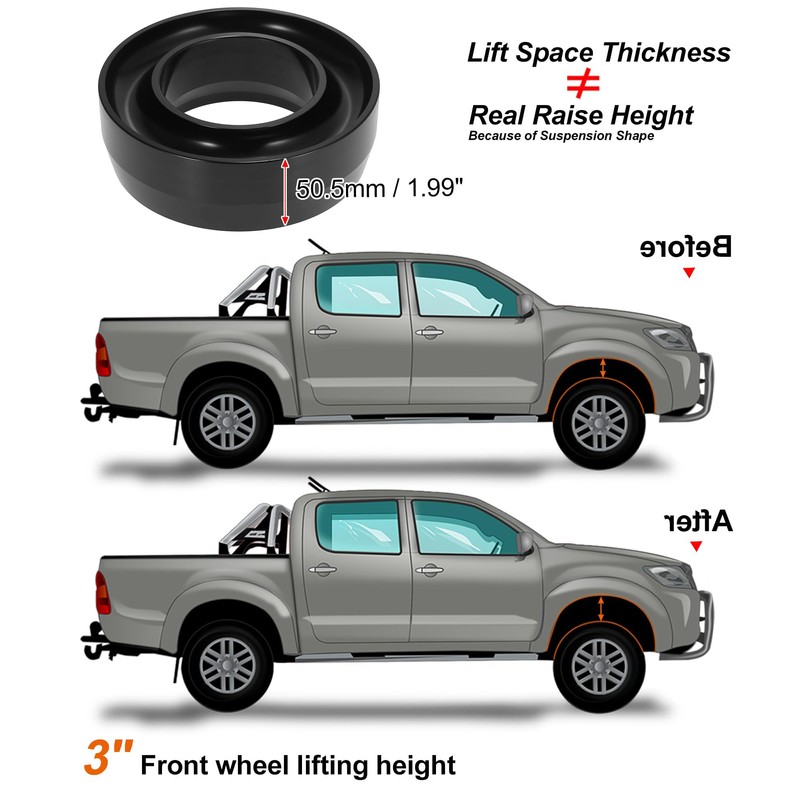 Lift Space Thickness
$\neq$
Real Raise Height
Because of Suspension Shape

50.5mm / 1.99"

Before

After

3" Front wheel lifting height