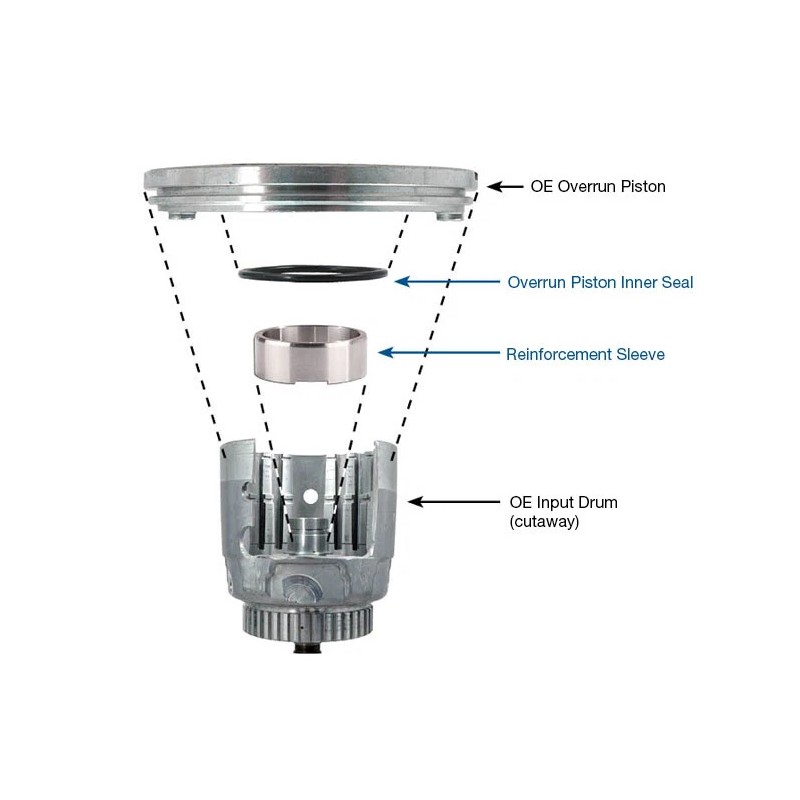 OE Overrun Piston

Overrun Piston Inner Seal

Reinforcement Sleeve

OE Input Drum
(cutaway)