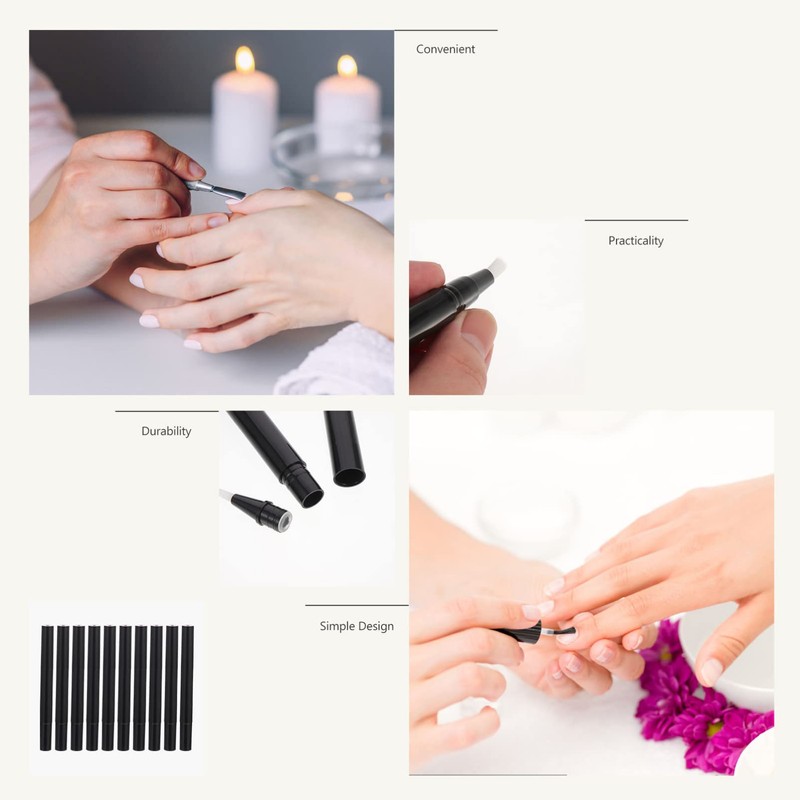 Convenient

Practicality

Durability

Simple Design