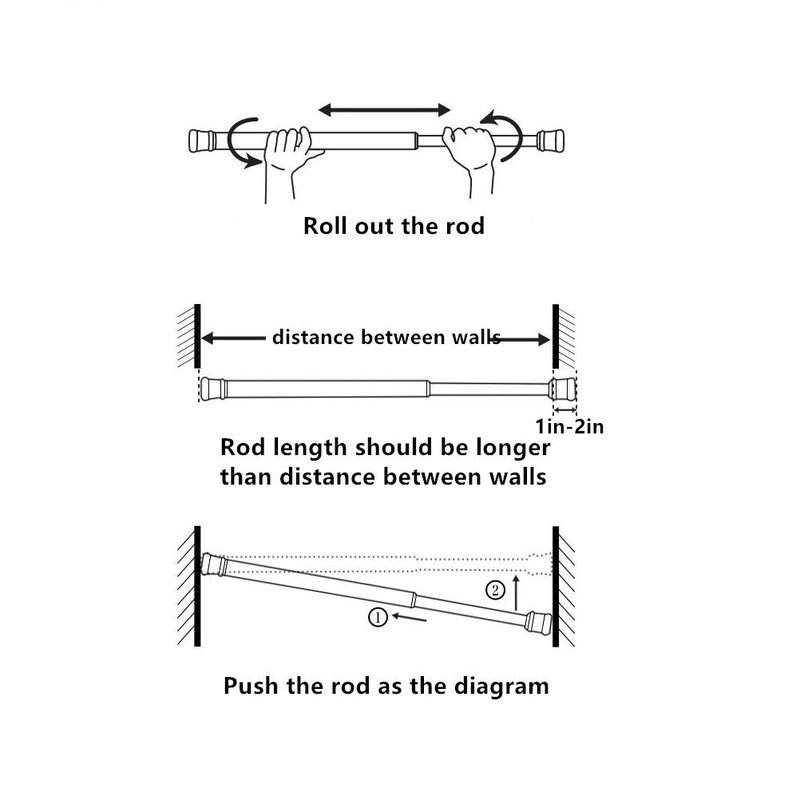 Roll out the rod

distance between walls

1in-2in

Rod length should be longer than distance between walls

②

①

Push the rod as the diagram