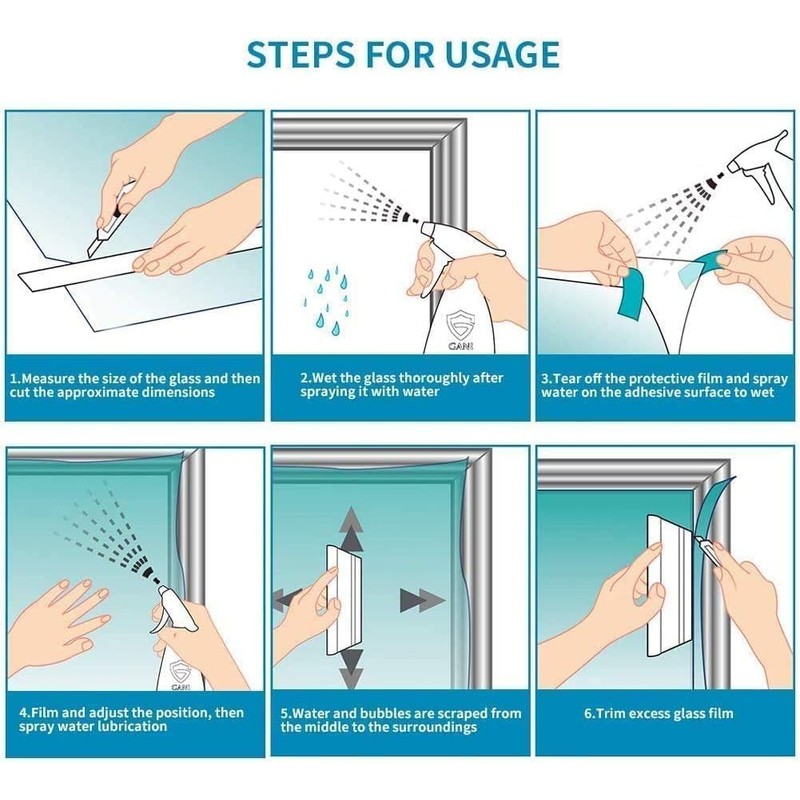 STEPS FOR USAGE

GANI

1.Measure the size of the glass and then cut the approximate dimensions

2.Wet the glass thoroughly after spraying it with water

3.Tear off the protective film and spray water on the adhesive surface to wet

GANI

4.Film and adjust the position, then spray water lubrication

5.Water and bubbles are scraped from the middle to the surroundings

6.Trim excess glass film