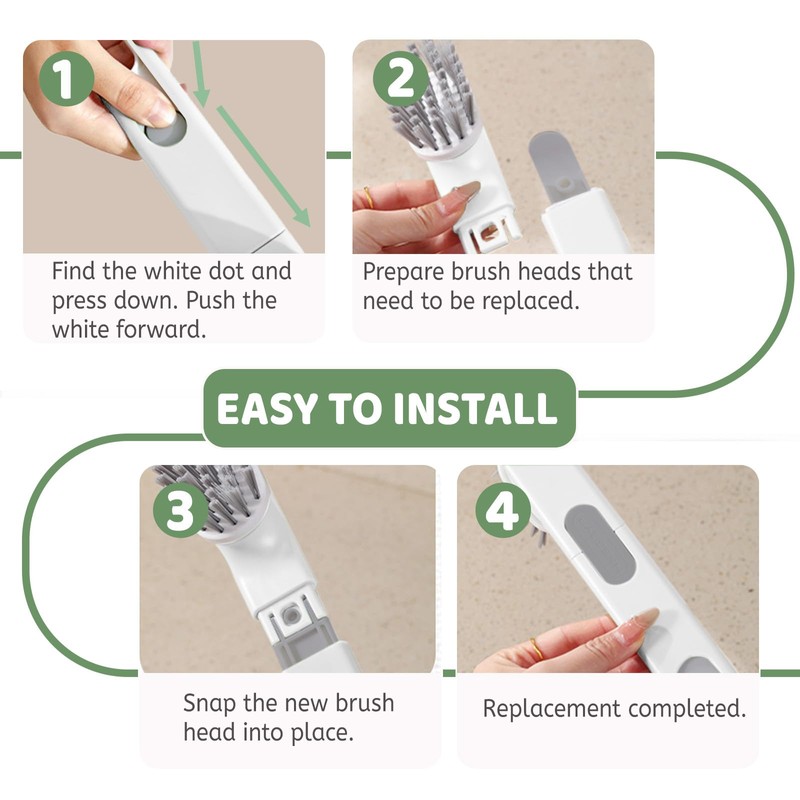 1

Find the white dot and press down. Push the white forward.

2

Prepare brush heads that need to be replaced.

EASY TO INSTALL

3

Snap the new brush head into place.

4

Replacement completed.