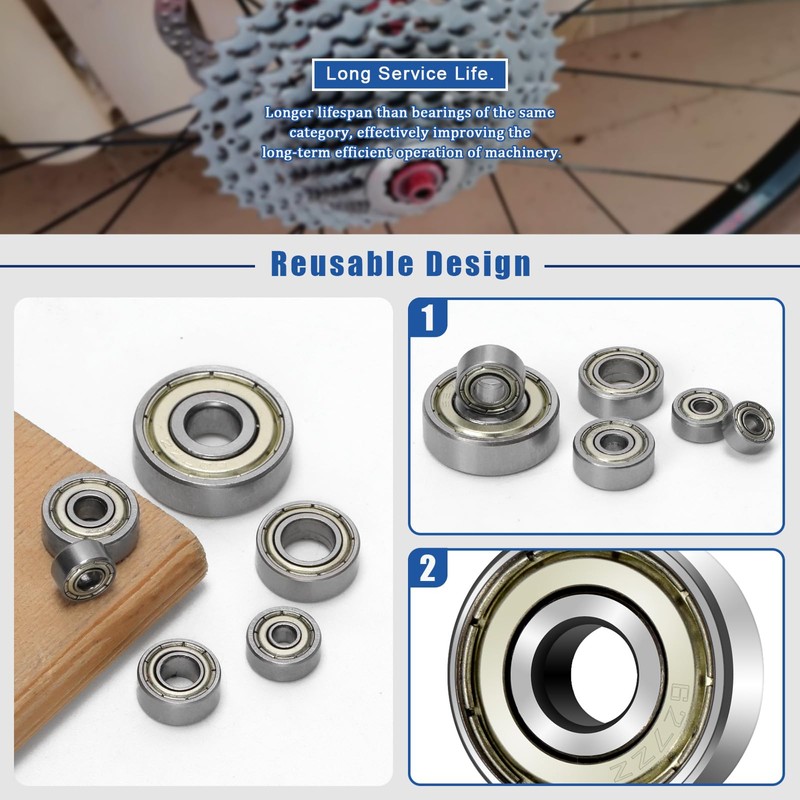 Long Service Life.

Longer lifespan than bearings of the same category, effectively improving the long-term efficient operation of machinery.

Reusable Design

1

2

627ZZ