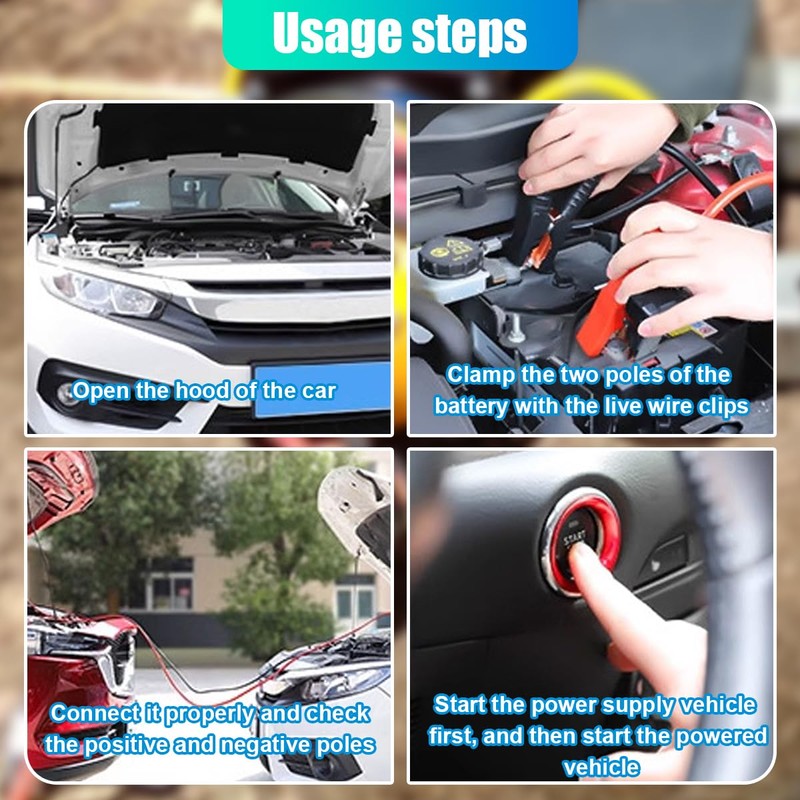 Usage steps

Open the hood of the car

Clamp the two poles of the battery with the live wire clips

Connect it properly and check the positive and negative poles

START

Start the power supply vehicle first, and then start the powered vehicle