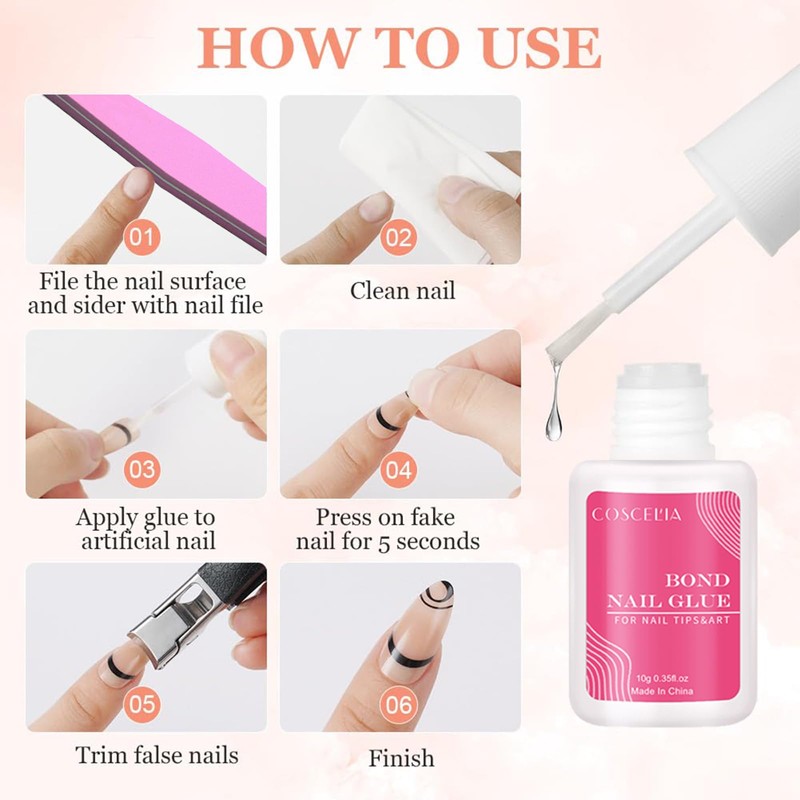 HOW TO USE

01
File the nail surface and sider with nail file

02
Clean nail

03
Apply glue to artificial nail

04
Press on fake nail for 5 seconds

05
Trim false nails

06
Finish

COSCELIA
BOND NAIL GLUE
FOR NAIL TIPS&ART
10g 0.35fl.oz
Made In China