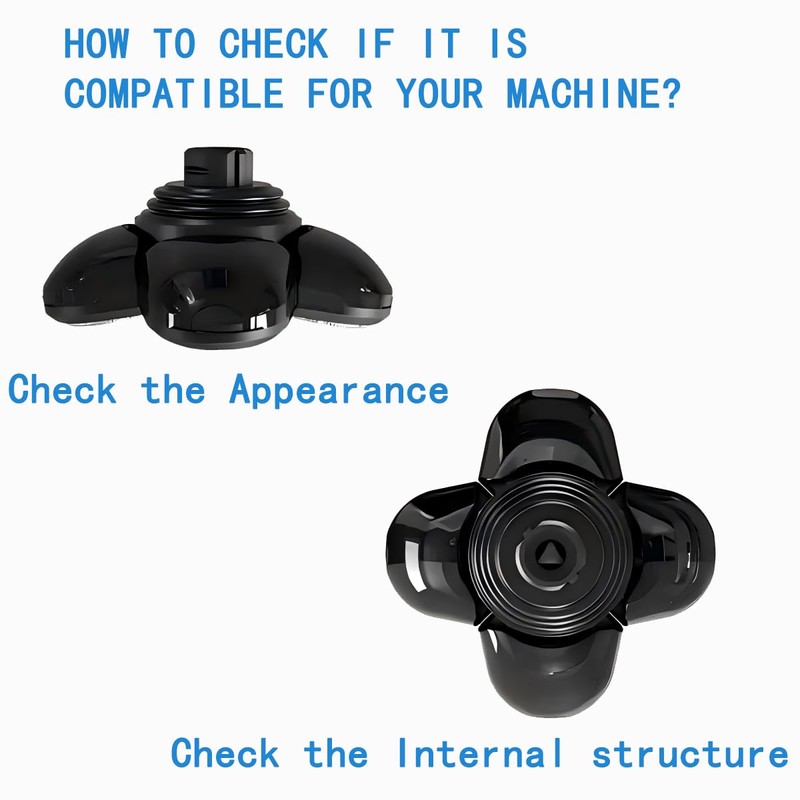 HOW TO CHECK IF IT IS COMPATIBLE FOR YOUR MACHINE?

Check the Appearance

Check the Internal structure