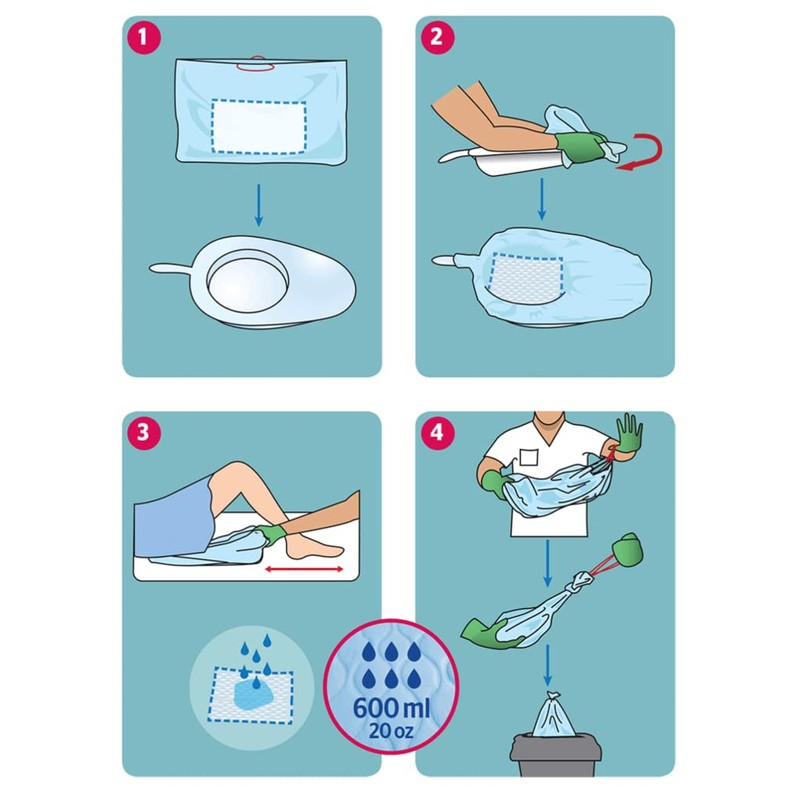 1

2

3

4

600 ml
20 oz