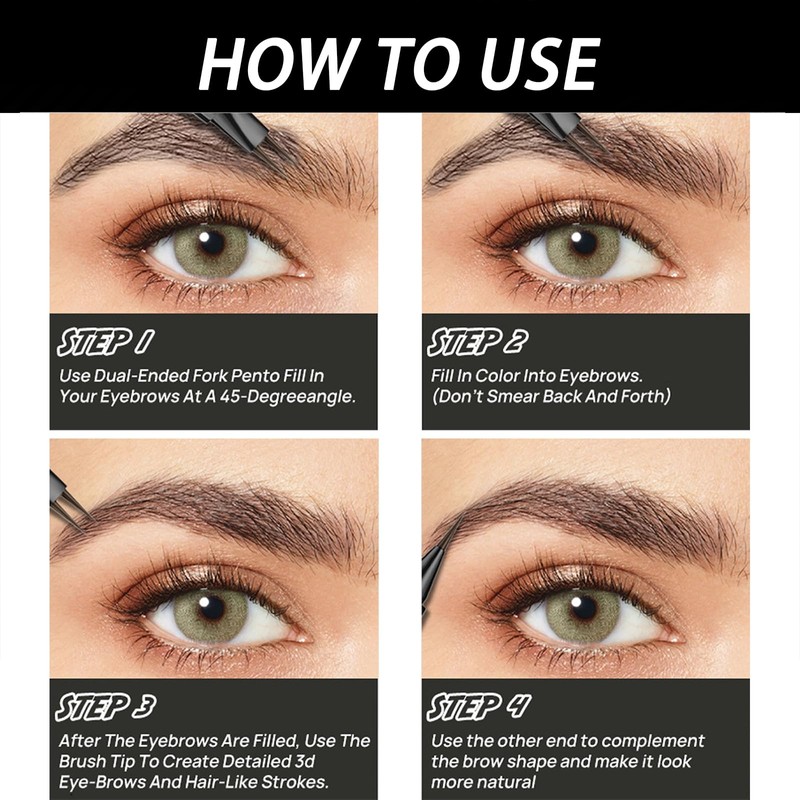 HOW TO USE

STEP 1
Use Dual-Ended Fork Pento Fill In Your Eyebrows At A 45-Degreeangle.

STEP 2
Fill In Color Into Eyebrows. (Don't Smear Back And Forth)

STEP 3
After The Eyebrows Are Filled, Use The Brush Tip To Create Detailed 3d Eye-Brows And Hair-Like Strokes.

STEP 4
Use the other end to complement the brow shape and make it look more natural