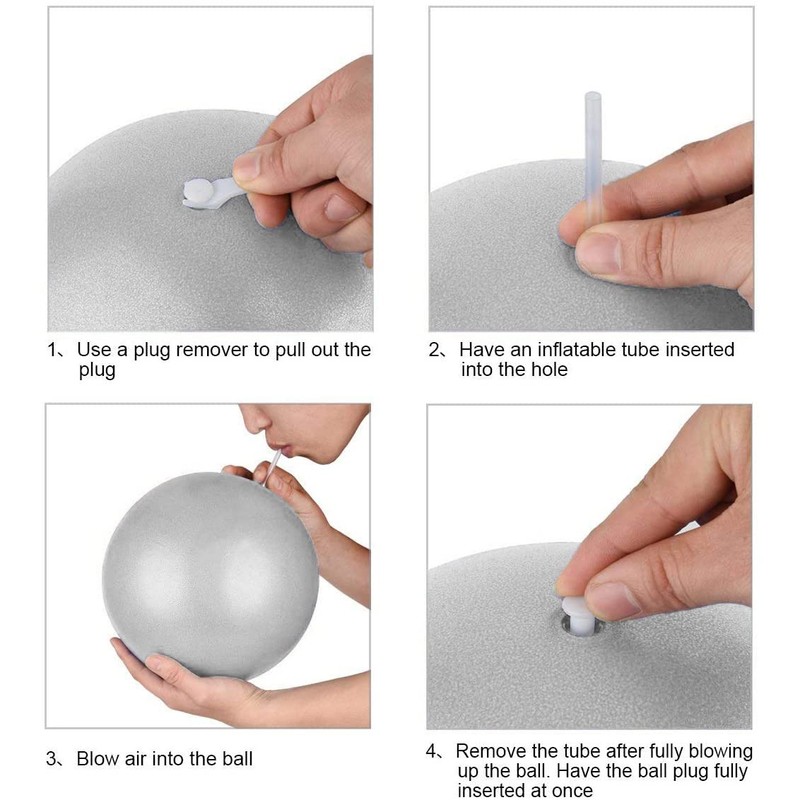 1、Use a plug remover to pull out the plug

2、Have an inflatable tube inserted into the hole

3、Blow air into the ball

4、Remove the tube after fully blowing up the ball. Have the ball plug fully inserted at once