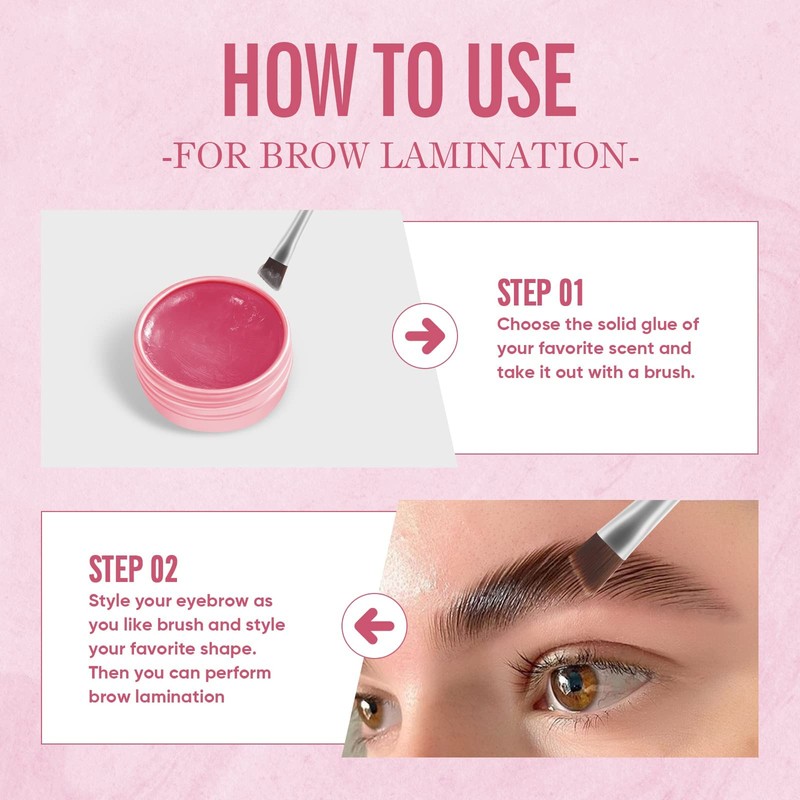 HOW TO USE
-FOR BROW LAMINATION-

STEP 01
Choose the solid glue of your favorite scent and take it out with a brush.

STEP 02
Style your eyebrow as you like brush and style your favorite shape. Then you can perform brow lamination