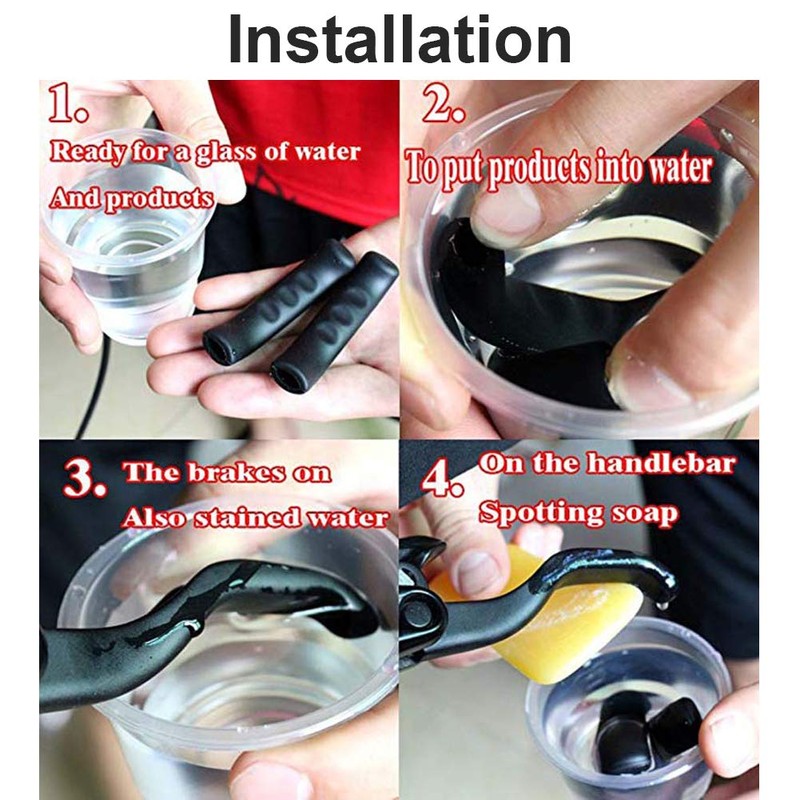 Installation

1.
Ready for a glass of water
And products

2.
To put products into water

3. The brakes on
Also stained water

4. On the handlebar
Spotting soap