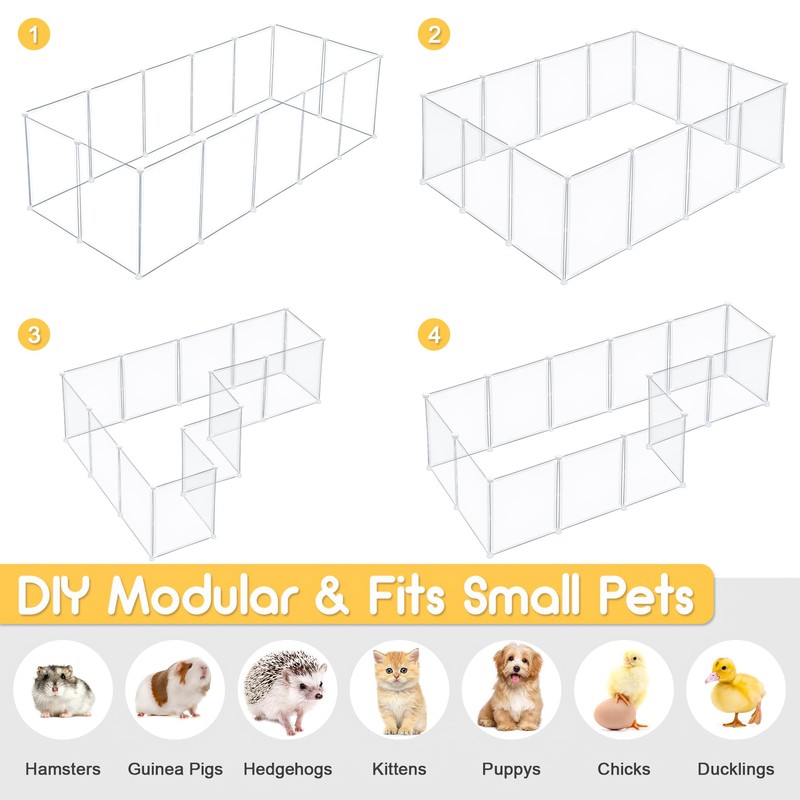 1

2

3

4

DIY Modular & Fits Small Pets

Hamsters Guinea Pigs Hedgehogs Kittens Puppys Chicks Ducklings