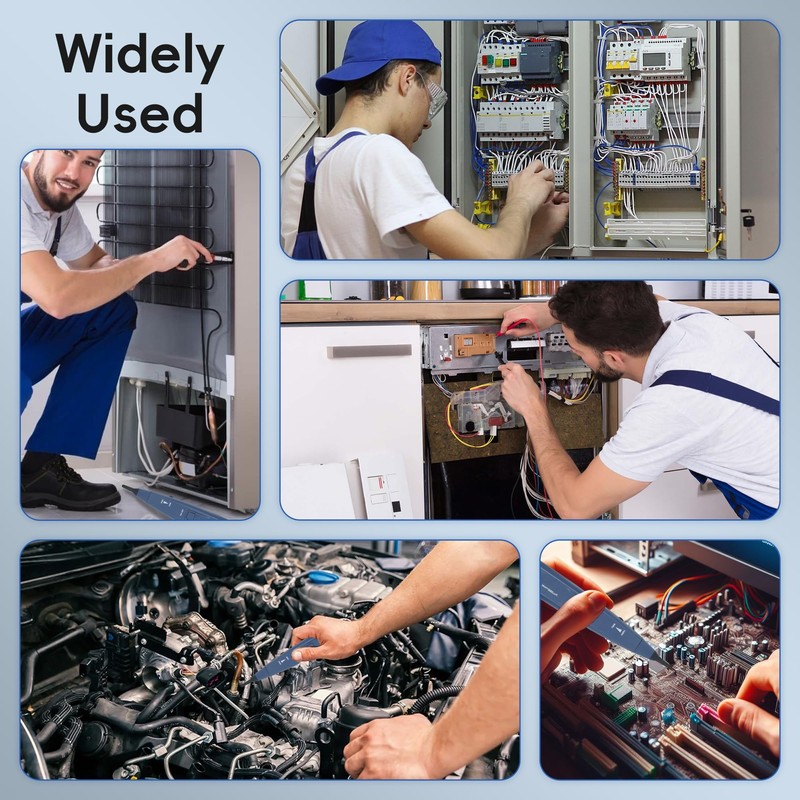 Widely Used