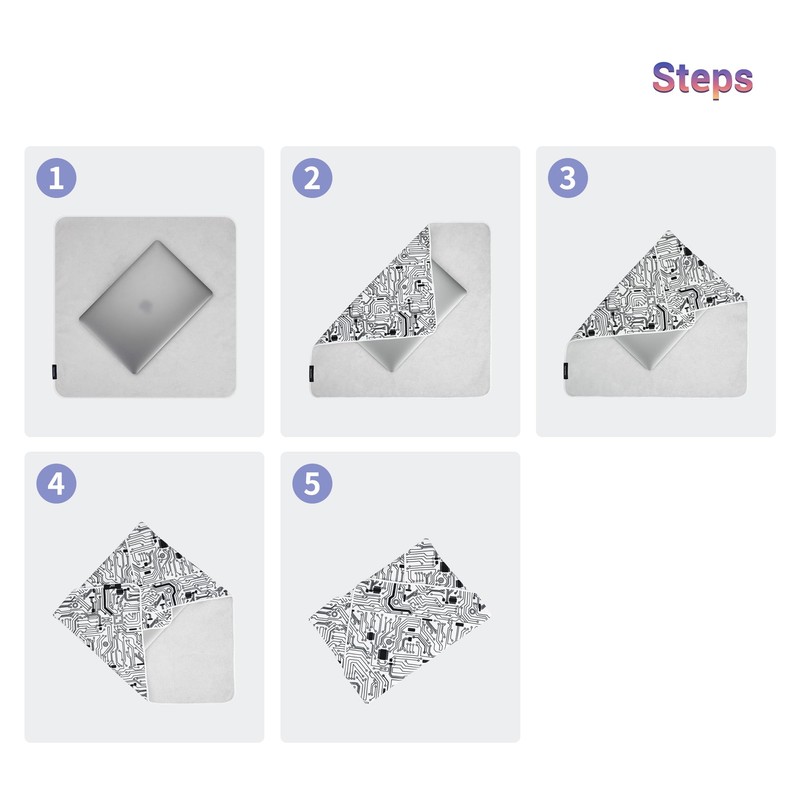 Steps

1

2

3

4

5