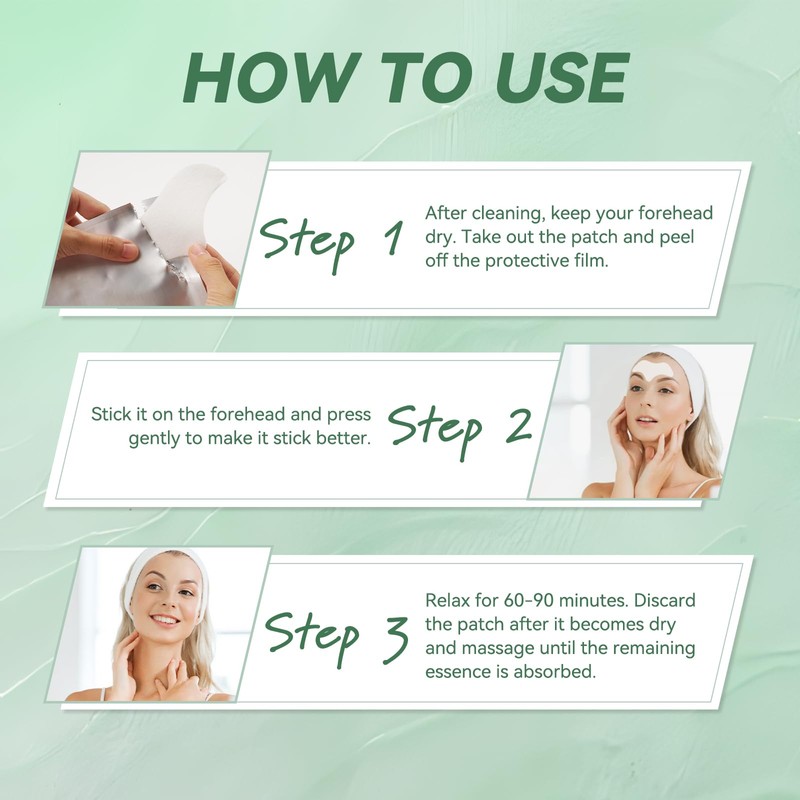 HOW TO USE

Step 1

After cleaning, keep your forehead dry. Take out the patch and peel off the protective film.

Stick it on the forehead and press gently to make it stick better.

Step 2

Step 3

Relax for 60-90 minutes. Discard the patch after it becomes dry and massage until the remaining essence is absorbed.