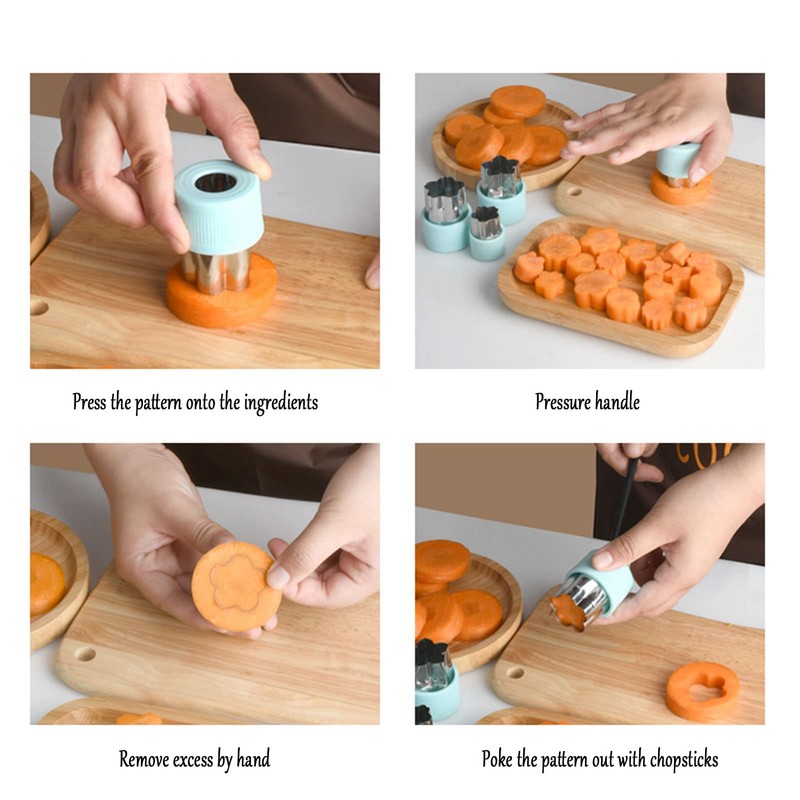 Press the pattern onto the ingredients

Pressure handle

Remove excess by hand

Poke the pattern out with chopsticks