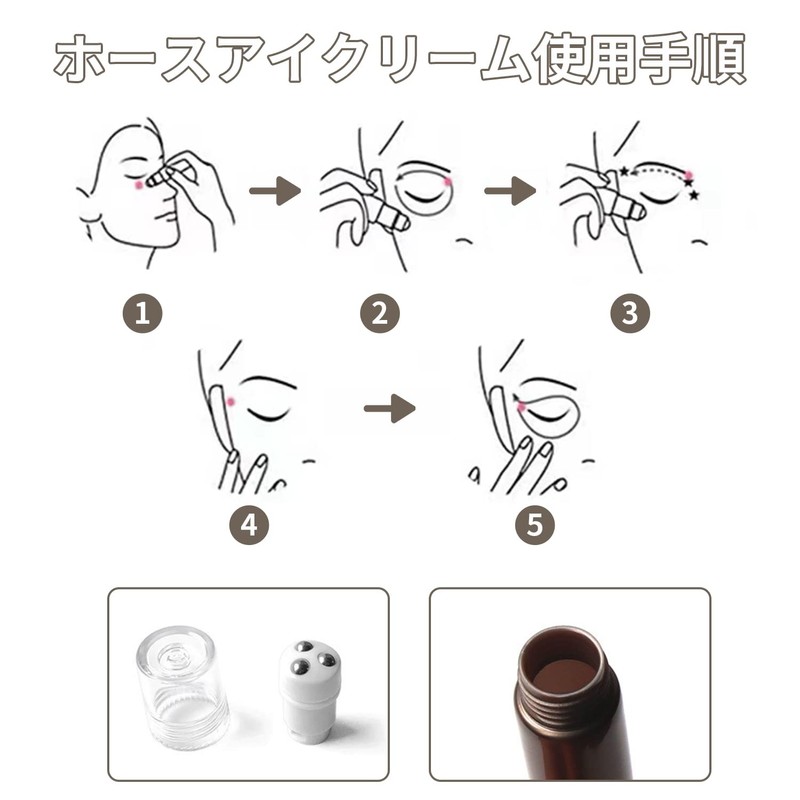 ホースアイクリーム使用手順

1

2

3

4

5