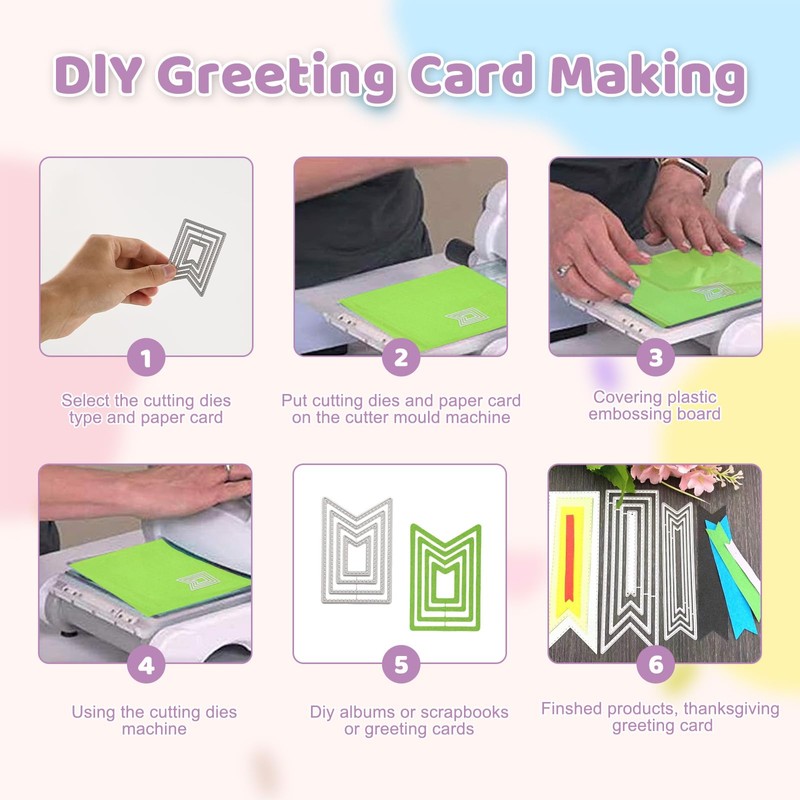 DIY Greeting Card Making

1
Select the cutting dies type and paper card

2
Put cutting dies and paper card on the cutter mould machine

3
Covering plastic embossing board

4
Using the cutting dies machine

5
Diy albums or scrapbooks or greeting cards

6
Finshed products, thanksgiving greeting card