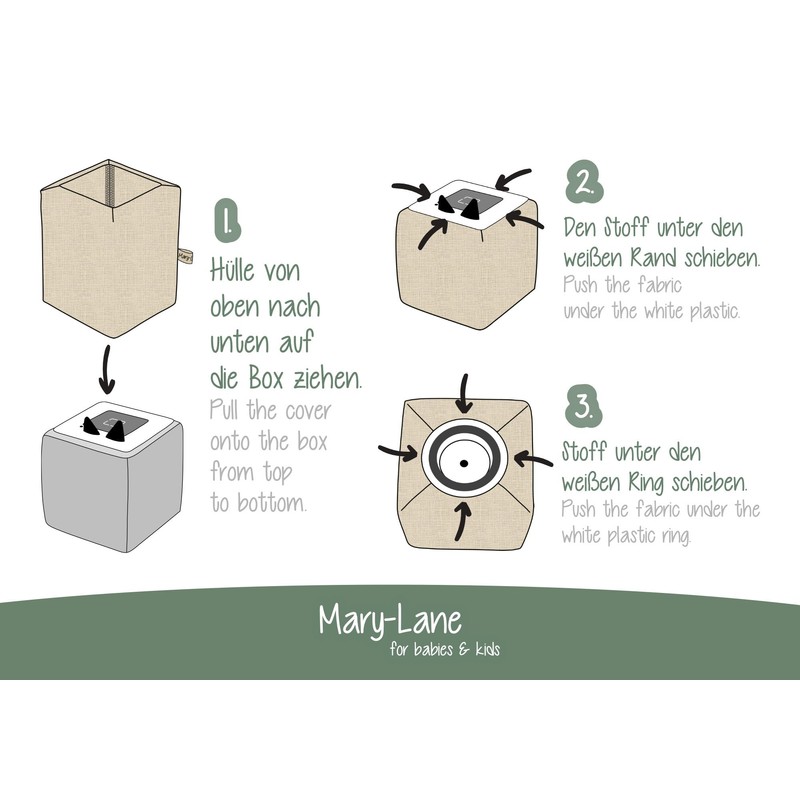 1.

Hülle von oben nach unten auf die Box ziehen.

Pull the cover onto the box from top to bottom.

2.

Den Stoff unter den weißen Rand schieben.

Push the fabric under the white plastic.

3.

Stoff unter den weißen Ring schieben.

Push the fabric under the white plastic ring.

Mary-Lane
for babies & kids