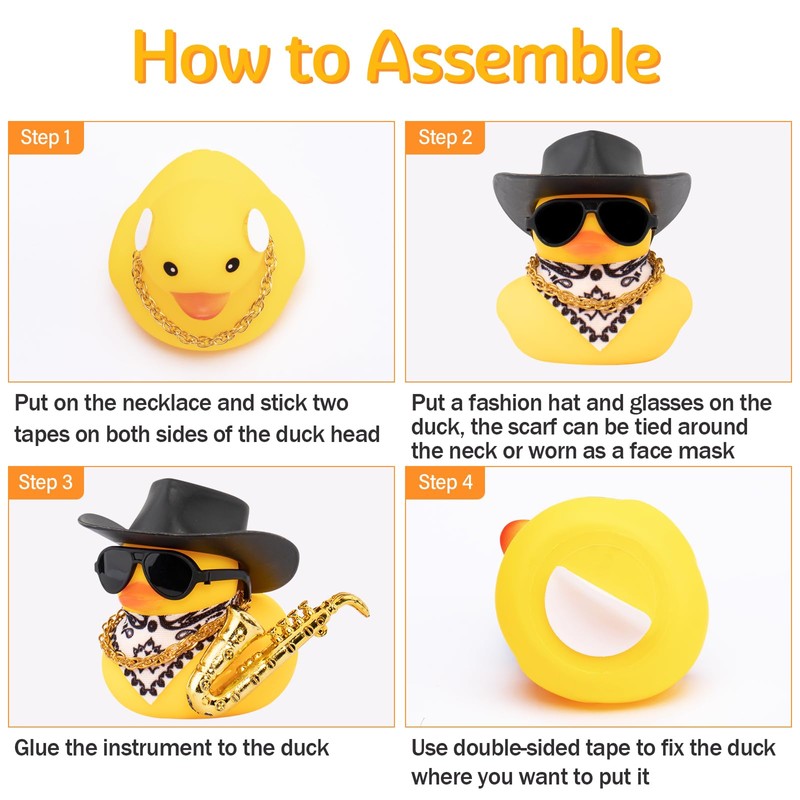 How to Assemble

Step 1

Put on the necklace and stick two tapes on both sides of the duck head

Step 2

Put a fashion hat and glasses on the duck, the scarf can be tied around the neck or worn as a face mask

Step 3

Glue the instrument to the duck

Step 4

Use double-sided tape to fix the duck where you want to put it