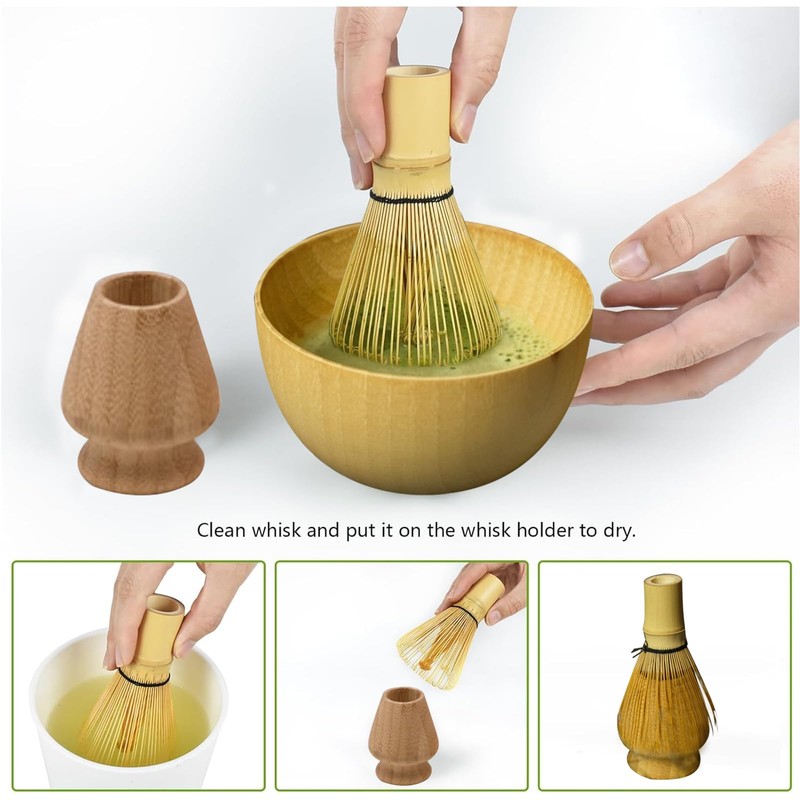 Clean whisk and put it on the whisk holder to dry.