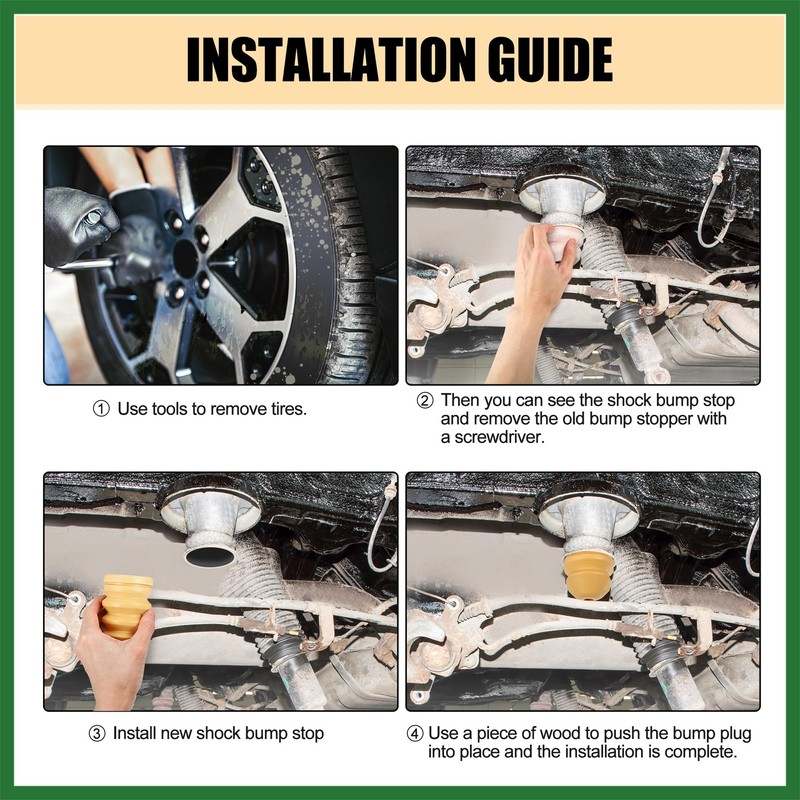 INSTALLATION GUIDE

① Use tools to remove tires.

② Then you can see the shock bump stop and remove the old bump stopper with a screwdriver.

③ Install new shock bump stop

④ Use a piece of wood to push the bump plug into place and the installation is complete.