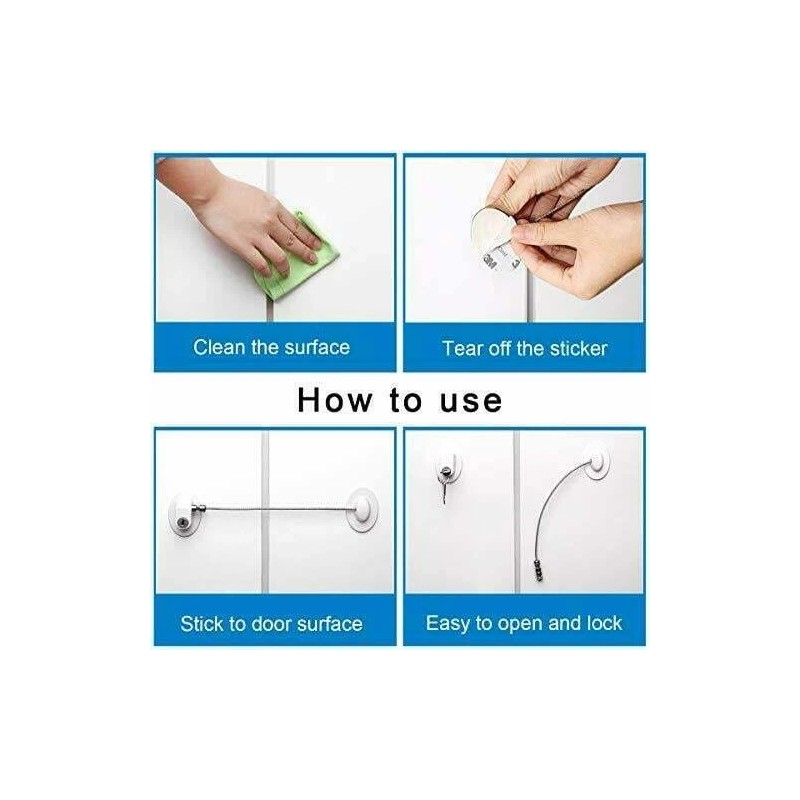 Clean the surface

Tear off the sticker

How to use

Stick to door surface

Easy to open and lock