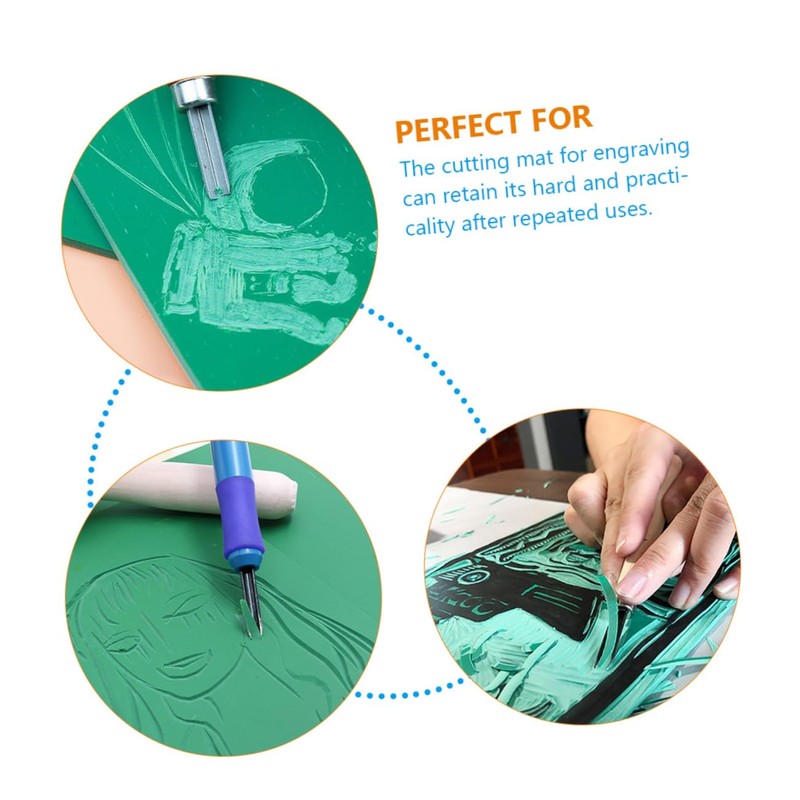 PERFECT FOR

The cutting mat for engraving can retain its hard and practicality after repeated uses.