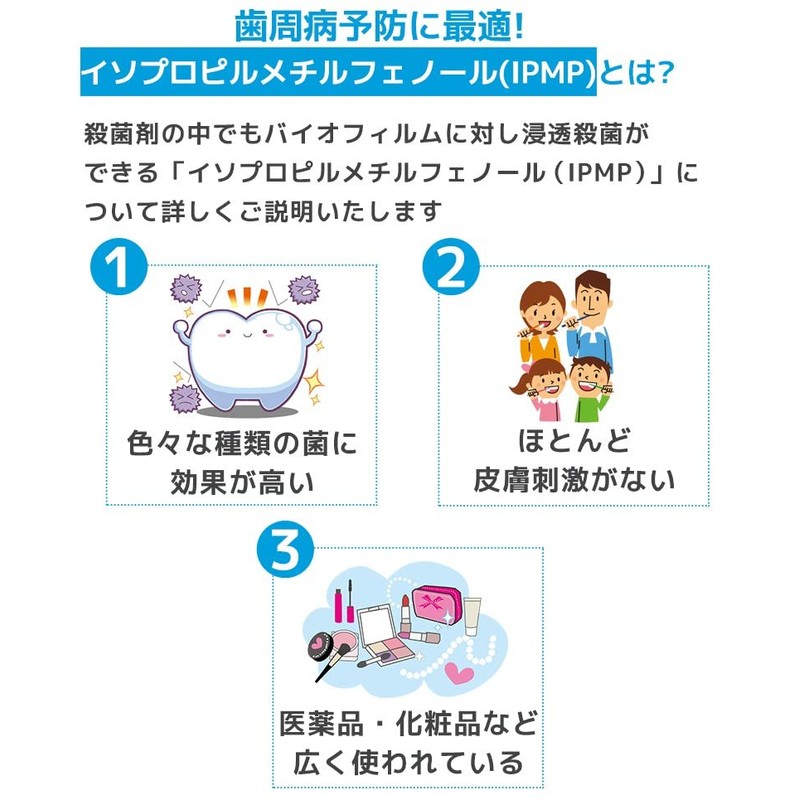 歯周病予防に最適!
イソプロピルメチルフェノール(IPMP)とは?

殺菌剤の中でもバイオフィルムに対し浸透殺菌ができる「イソプロピルメチルフェノール（IPMP）」について詳しくご説明いたします

1
色々な種類の菌に効果が高い

2
ほとんど皮膚刺激がない

3
医薬品・化粧品など広く使われている