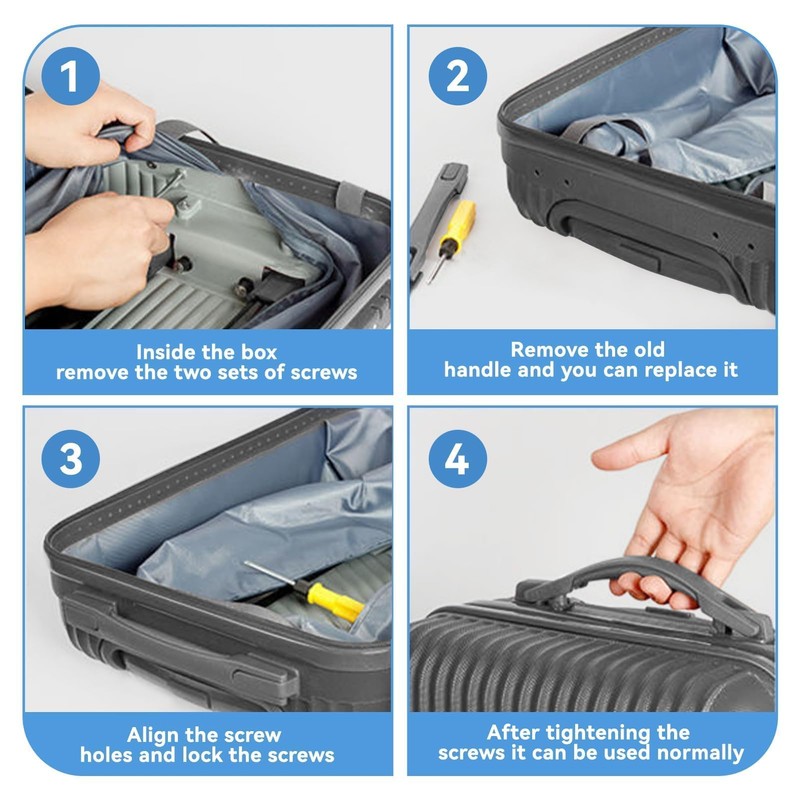 1

Inside the box
remove the two sets of screws

2

Remove the old
handle and you can replace it

3

Align the screw
holes and lock the screws

4

After tightening the
screws it can be used normally