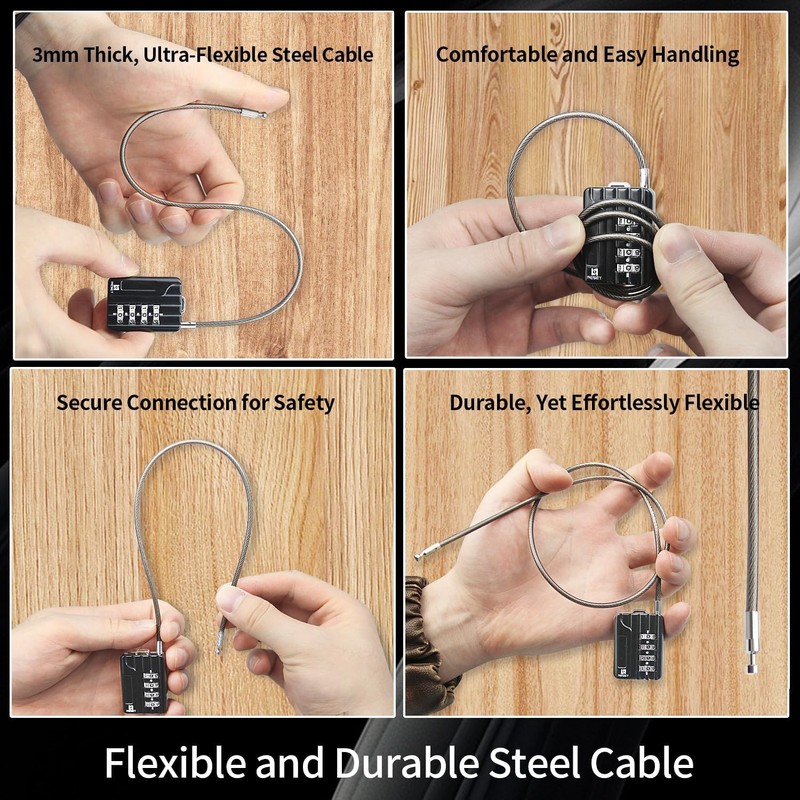 3mm Thick, Ultra-Flexible Steel Cable

Comfortable and Easy Handling

Secure Connection for Safety

Durable, Yet Effortlessly Flexible

Flexible and Durable Steel Cable